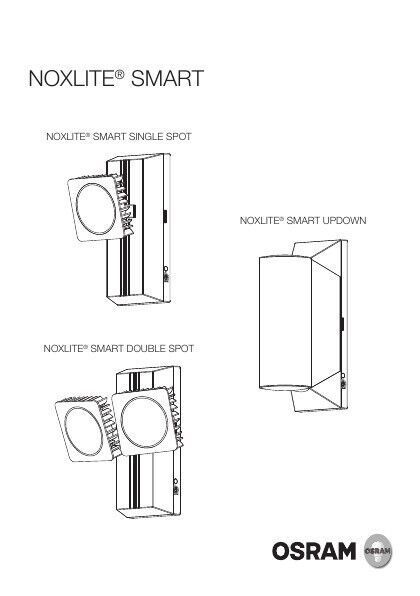 NOXLITE® SMART

NOXLITE® SMART SINGLE SPOT

NOXLITE® SMART UPDOWN

NOXLITE® SMART DOUBLE SPOT

OSRAM OSRAM