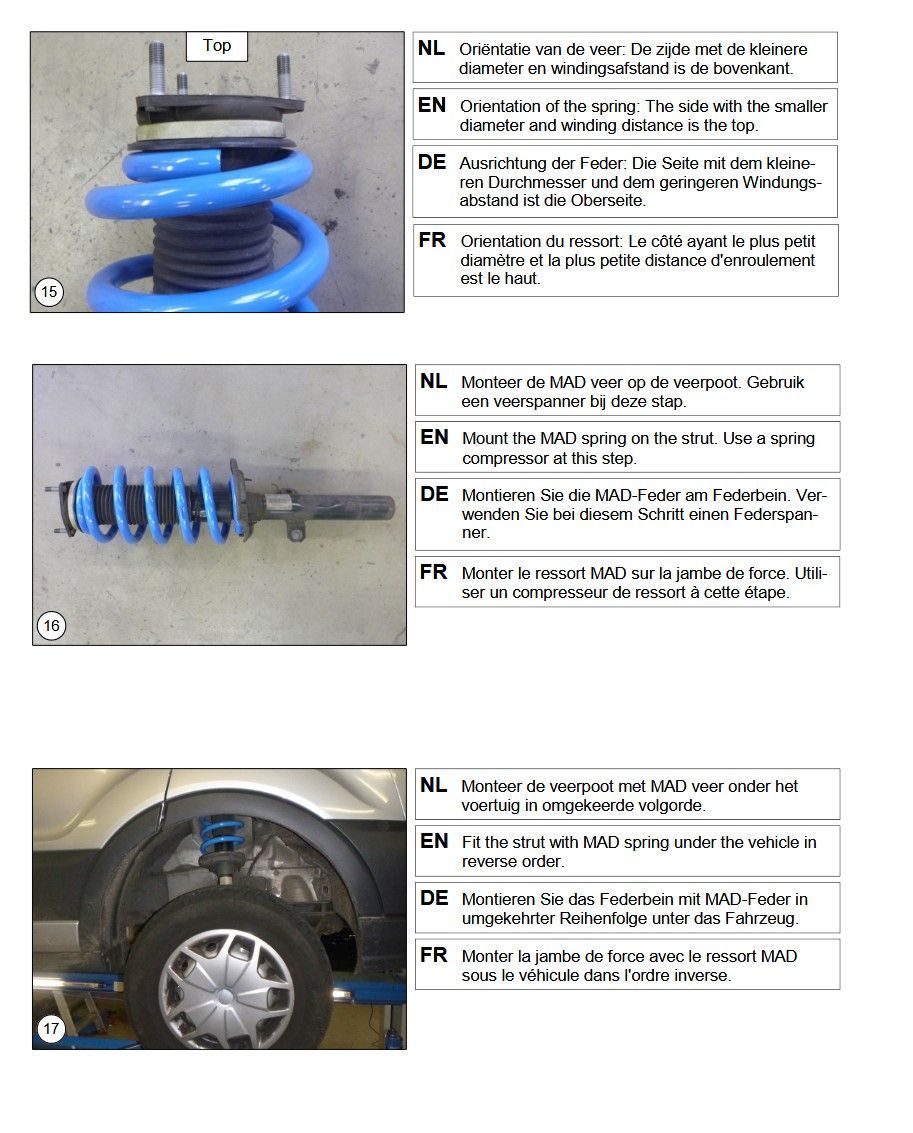 Top

15

NL Oriëntatie van de veer: De zijde met de kleinere diameter en windingsafstand is de bovenkant.

EN Orientation of the spring: The side with the smaller diameter and winding distance is the top.

DE Ausrichtung der Feder: Die Seite mit dem kleineren Durchmesser und dem geringeren Windungsabstand ist die Oberseite.

FR Orientation du ressort: Le côté ayant le plus petit diamètre et la plus petite distance d'enroulement est le haut.

16

NL Monteer de MAD veer op de veerpoot. Gebruik een veerspanner bij deze stap.

EN Mount the MAD spring on the strut. Use a spring compressor at this step.

DE Montieren Sie die MAD-Feder am Federbein. Verwenden Sie bei diesem Schritt einen Federspanner.

FR Monter le ressort MAD sur la jambe de force. Utiliser un compresseur de ressort à cette étape.

17

NL Monteer de veerpoot met MAD veer onder het voertuig in omgekeerde volgorde.

EN Fit the strut with MAD spring under the vehicle in reverse order.

DE Montieren Sie das Federbein mit MAD-Feder in umgekehrter Reihenfolge unter das Fahrzeug.

FR Monter la jambe de force avec le ressort MAD sous le véhicule dans l'ordre inverse.