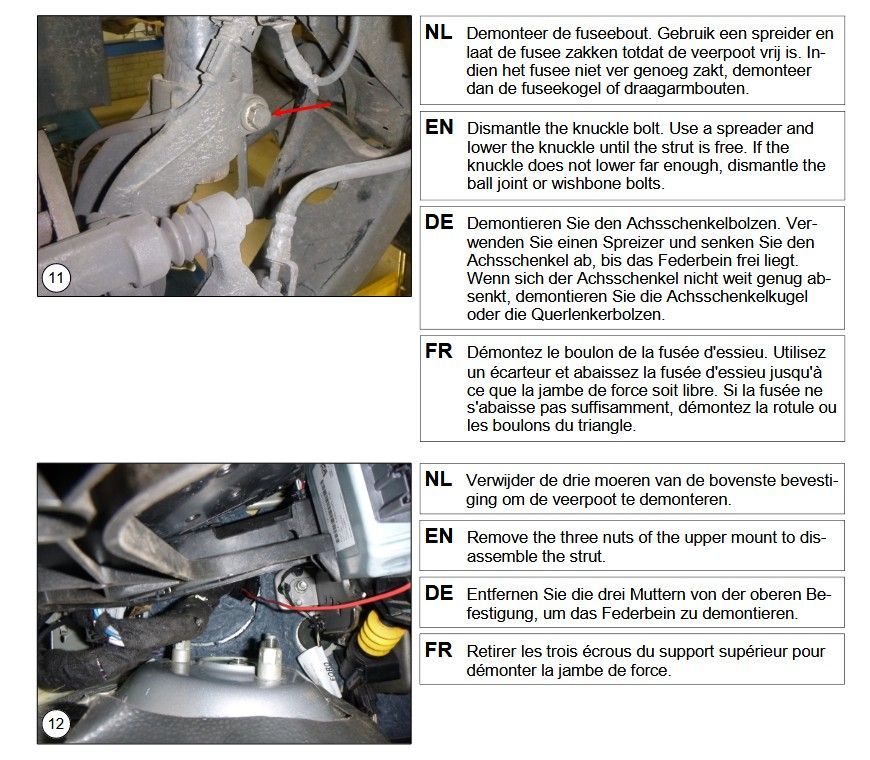 11

NL Demonteer de fuseebout. Gebruik een spreider en laat de fusee zakken totdat de veerpoot vrij is. Indien het fusee niet ver genoeg zakt, demonteer dan de fuseekogel of draagarmbouten.

EN Dismantle the knuckle bolt. Use a spreader and lower the knuckle until the strut is free. If the knuckle does not lower far enough, dismantle the ball joint or wishbone bolts.

DE Demontieren Sie den Achsschenkelbolzen. Verwenden Sie einen Spreizer und senken Sie den Achsschenkel ab, bis das Federbein frei liegt. Wenn sich der Achsschenkel nicht weit genug absenkt, demontieren Sie die Achsschenkelkugel oder die Querlenkerbolzen.

FR Démontez le boulon de la fusée d'essieu. Utilisez un écarteur et abaissez la fusée d'essieu jusqu'à ce que la jambe de force soit libre. Si la fusée ne s'abaisse pas suffisamment, démontez la rotule ou les boulons du triangle.

12

NL Verwijder de drie moeren van de bovenste bevestiging om de veerpoot te demonteren.

EN Remove the three nuts of the upper mount to disassemble the strut.

DE Entfernen Sie die drei Muttern von der oberen Befestigung, um das Federbein zu demontieren.

FR Retirer les trois écrous du support supérieur pour démonter la jambe de force.