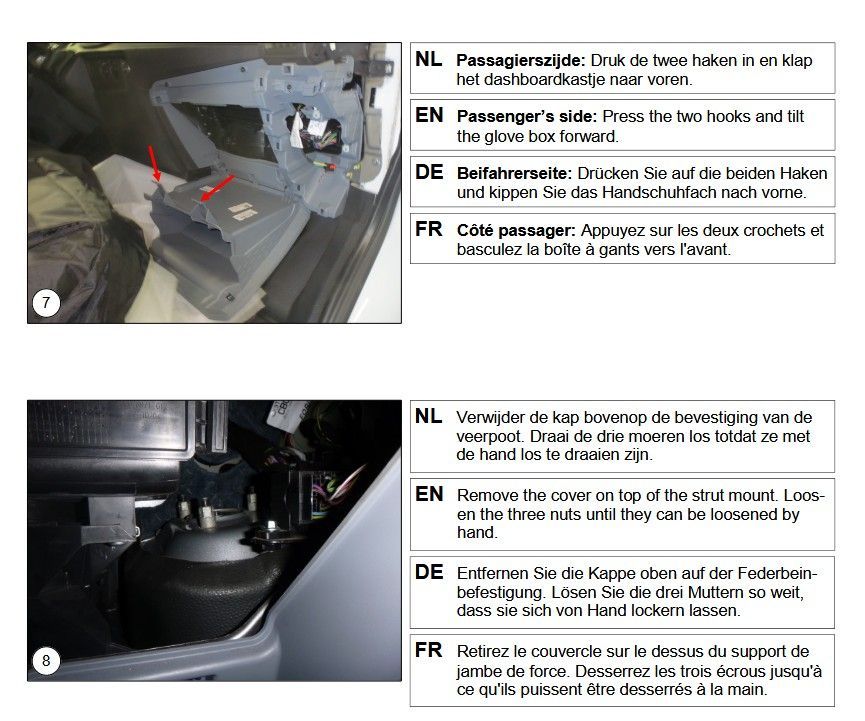 7

NL Passagierszijde: Druk de twee haken in en klap het dashboardkastje naar voren.

EN Passenger's side: Press the two hooks and tilt the glove box forward.

DE Beifahrerseite: Drücken Sie auf die beiden Haken und kippen Sie das Handschuhfach nach vorne.

FR Côté passager: Appuyez sur les deux crochets et basculez la boîte à gants vers l'avant.

8

NL Verwijder de kap bovenop de bevestiging van de veerpoot. Draai de drie moeren los totdat ze met de hand los te draaien zijn.

EN Remove the cover on top of the strut mount. Loosen the three nuts until they can be loosened by hand.

DE Entfernen Sie die Kappe oben auf der Federbeinbefestigung. Lösen Sie die drei Muttern so weit, dass sie sich von Hand lockern lassen.

FR Retirez le couvercle sur le dessus du support de jambe de force. Desserrez les trois écrous jusqu'à ce qu'ils puissent être desserrés à la main.