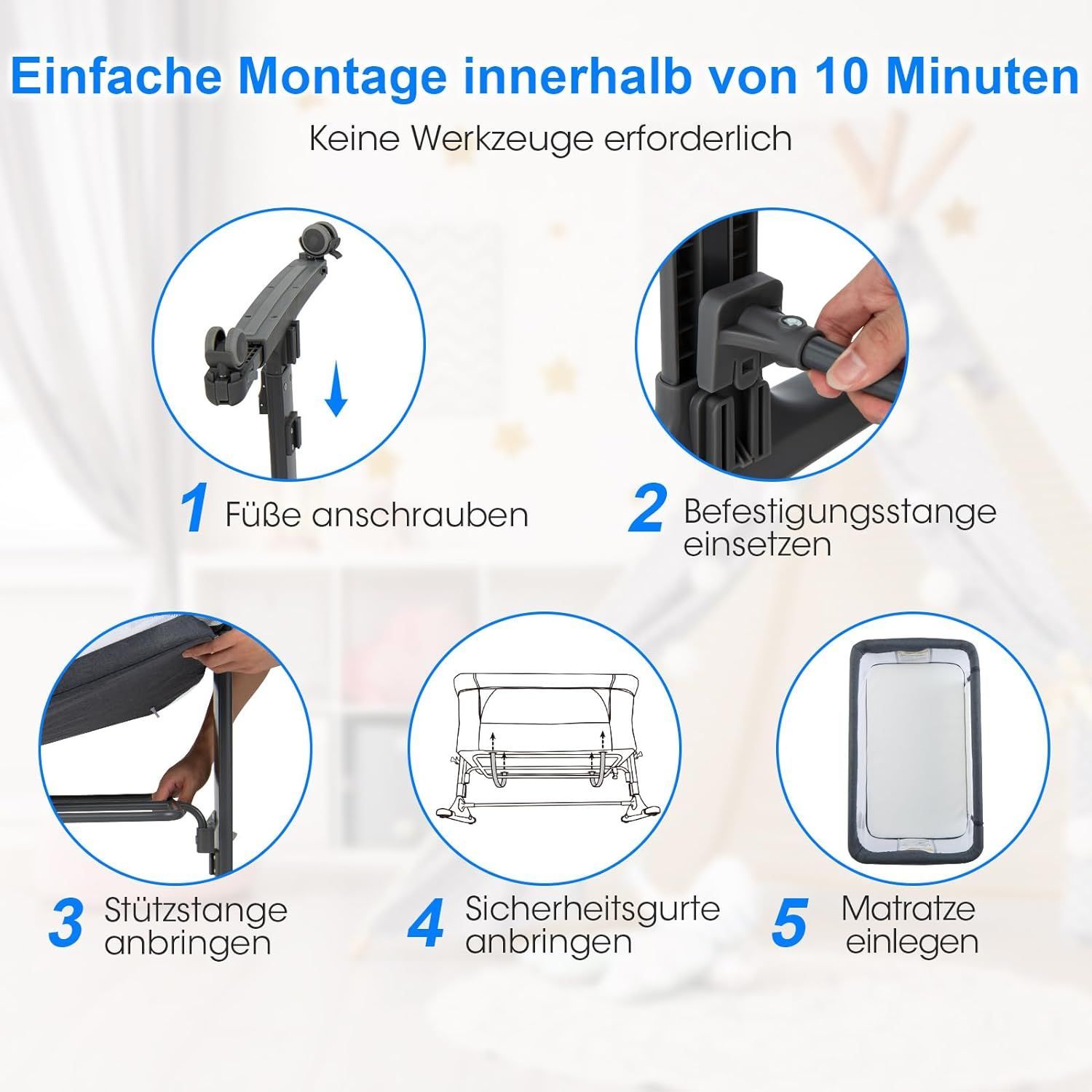 Einfache Montage innerhalb von 10 Minuten

Keine Werkzeuge erforderlich

1 Füße anschrauben

2 Befestigungsstange einsetzen

3 Stützstange anbringen

4 Sicherheitsgurte anbringen

5 Matratze einlegen