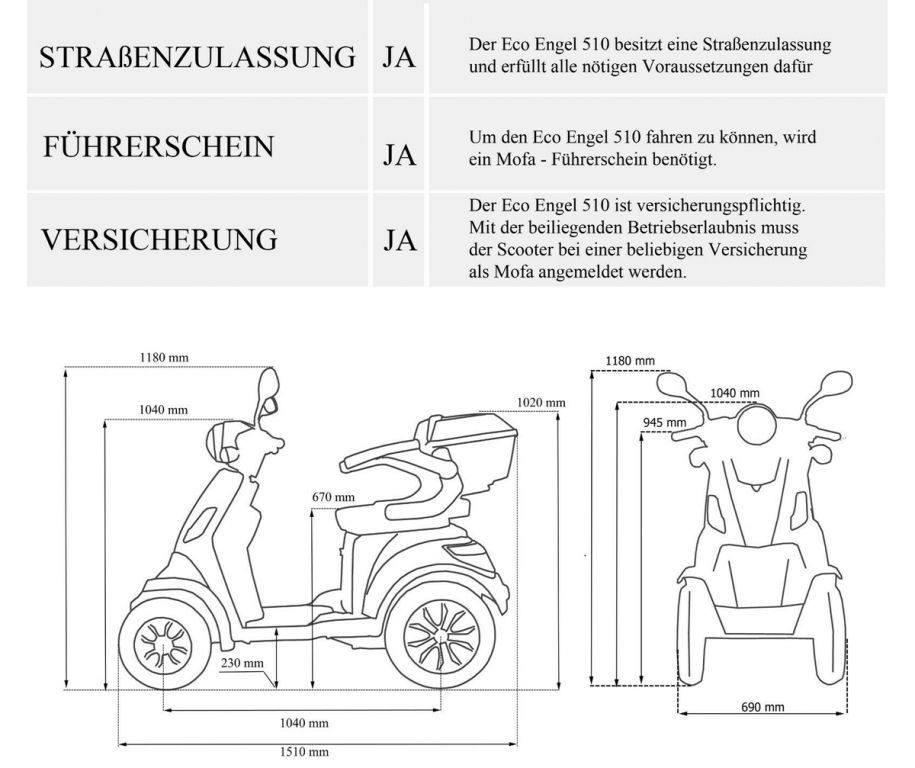 | STRAßENZULASSUNG | JA | Der Eco Engel 510 besitzt eine Straßenzulassung und erfüllt alle nötigen Voraussetzungen dafür |
|---|---|---|
| FÜHRERSCHEIN | JA | Um den Eco Engel 510 fahren zu können, wird ein Mofa - Führerschein benötigt. |
| VERSICHERUNG | JA | Der Eco Engel 510 ist versicherungspflichtig. Mit der beiliegenden Betriebserlaubnis muss der Scooter bei einer beliebigen Versicherung als Mofa angemeldet werden. |

1180 mm
1040 mm
1020 mm
670 mm
230 mm
1040 mm
1510 mm

1180 mm
1040 mm
945 mm
690 mm