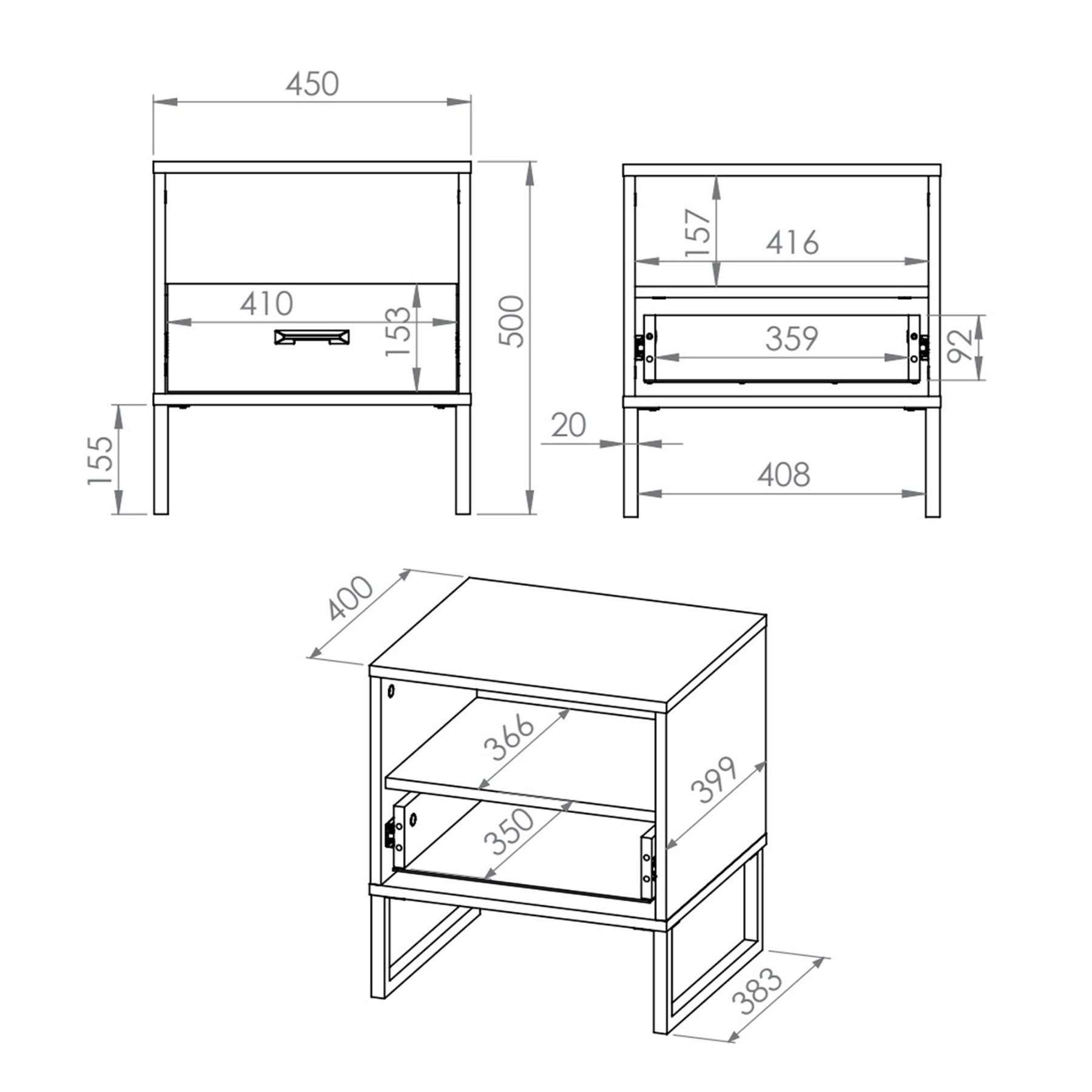 450

410

153

500

155

157

416

359

92

20

408

400

366

399

350

383