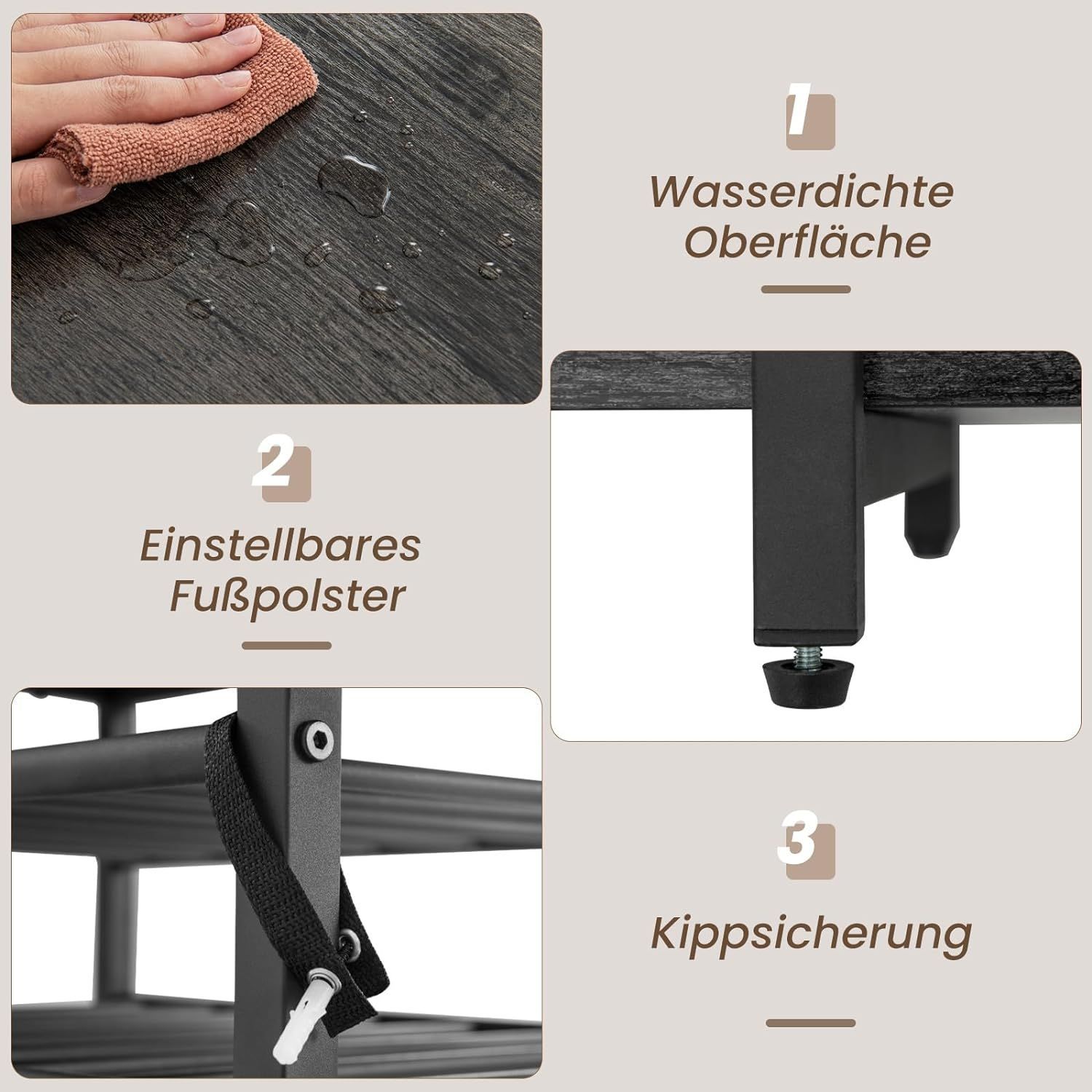 1

Wasserdichte Oberfläche

2

Einstellbares Fußpolster

3

Kippsicherung