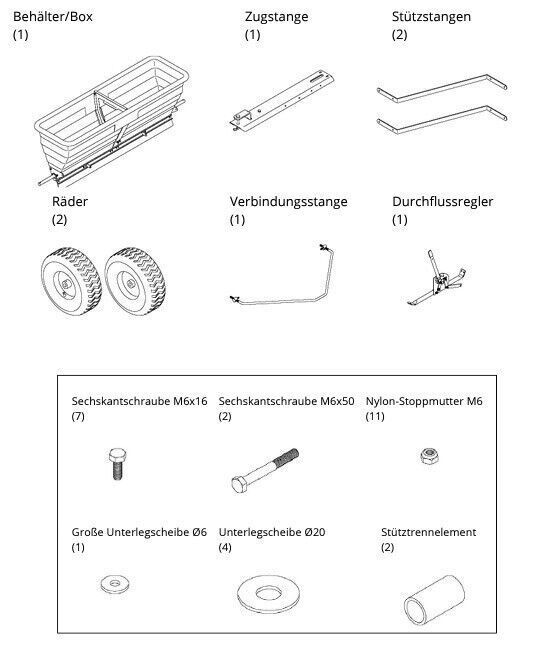 Behälter/Box
(1)

Zugstange
(1)

Stützstangen
(2)

Räder
(2)

Verbindungsstange
(1)

Durchflussregler
(1)

Sechskantschraube M6x16
(7)

Sechskantschraube M6x50
(2)

Nylon-Stoppmutter M6
(11)

Große Unterlegscheibe Ø6
(1)

Unterlegscheibe Ø20
(4)

Stütztrennelement
(2)