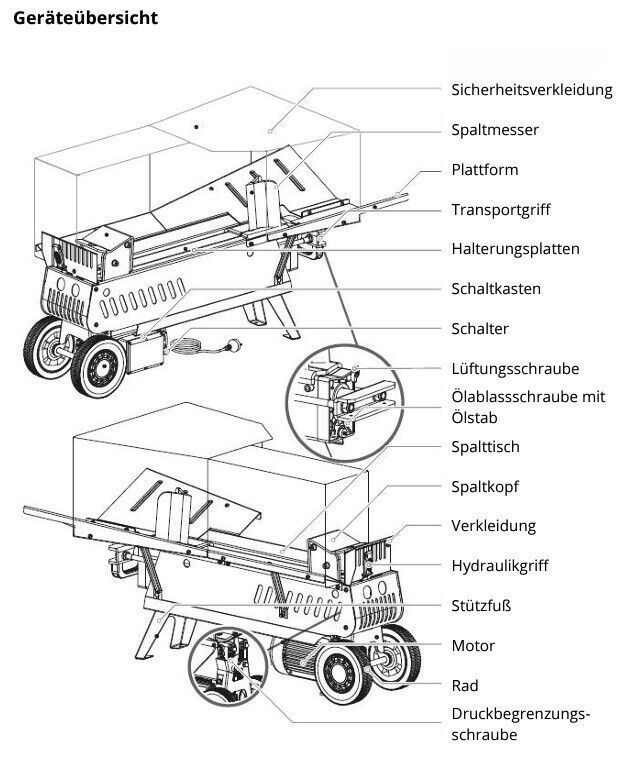 Geräteübersicht

Sicherheitsverkleidung
Spaltmesser
Plattform
Transportgriff
Halterungsplatten
Schaltkasten
Schalter
Lüftungsschraube
Ölablassschraube mit Ölstab
Spalttisch
Spaltkopf
Verkleidung
Hydraulikgriff
Stützfuß
Motor
Rad
Druckbegrenzungsschraube