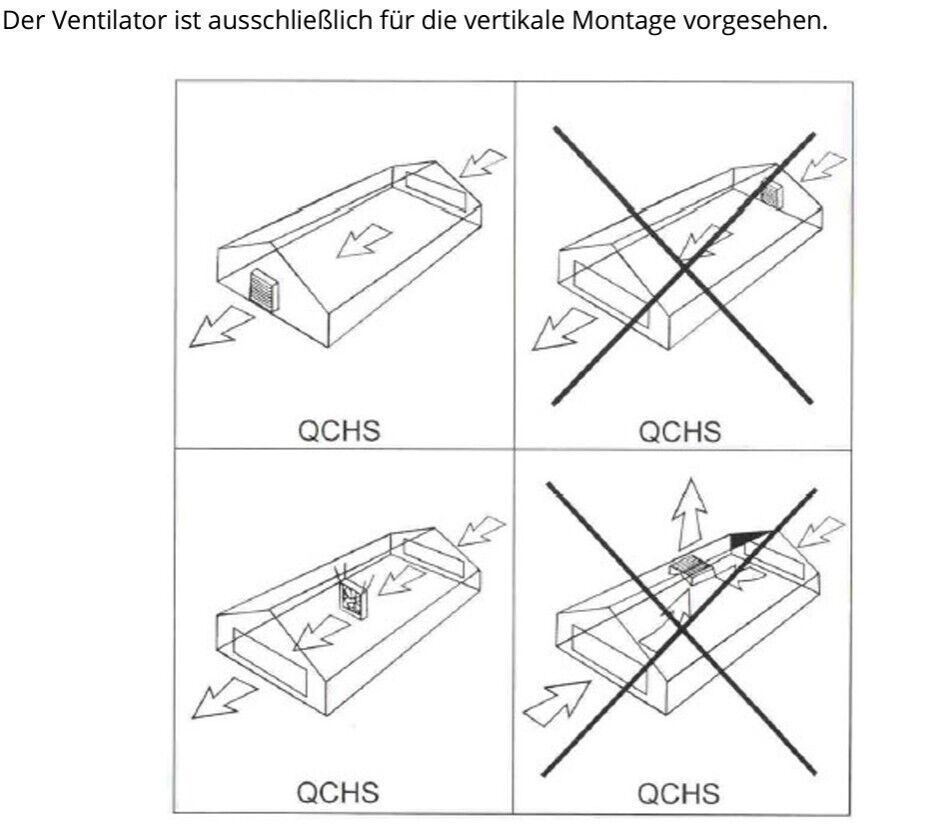 Der Ventilator ist ausschließlich für die vertikale Montage vorgesehen.

QCHS

QCHS

QCHS

QCHS