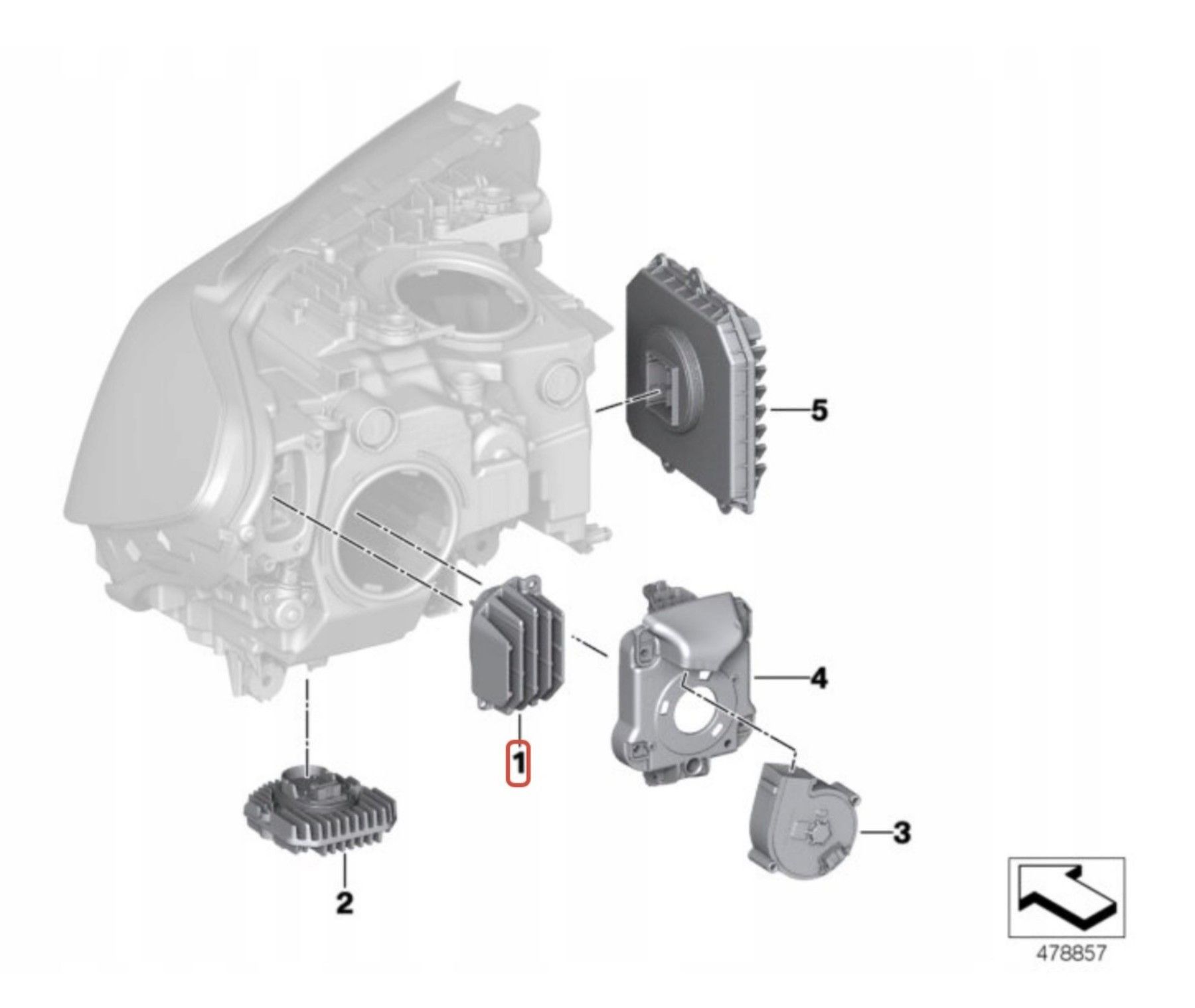 5

4

1

3

2

478857