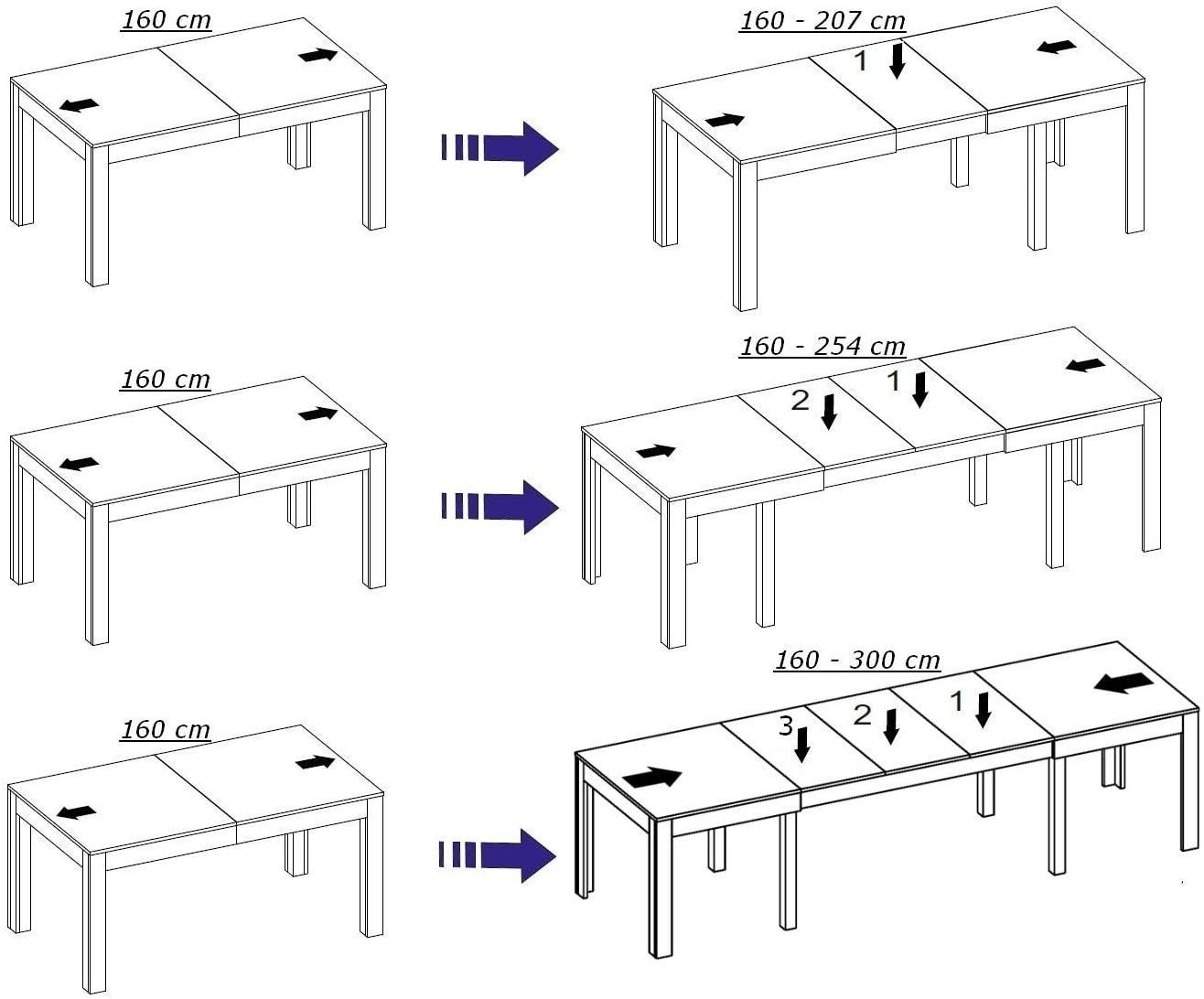 160 cm

160 - 207 cm

1

160 cm

160 - 254 cm

2

1

160 cm

160 - 300 cm

3

2

1