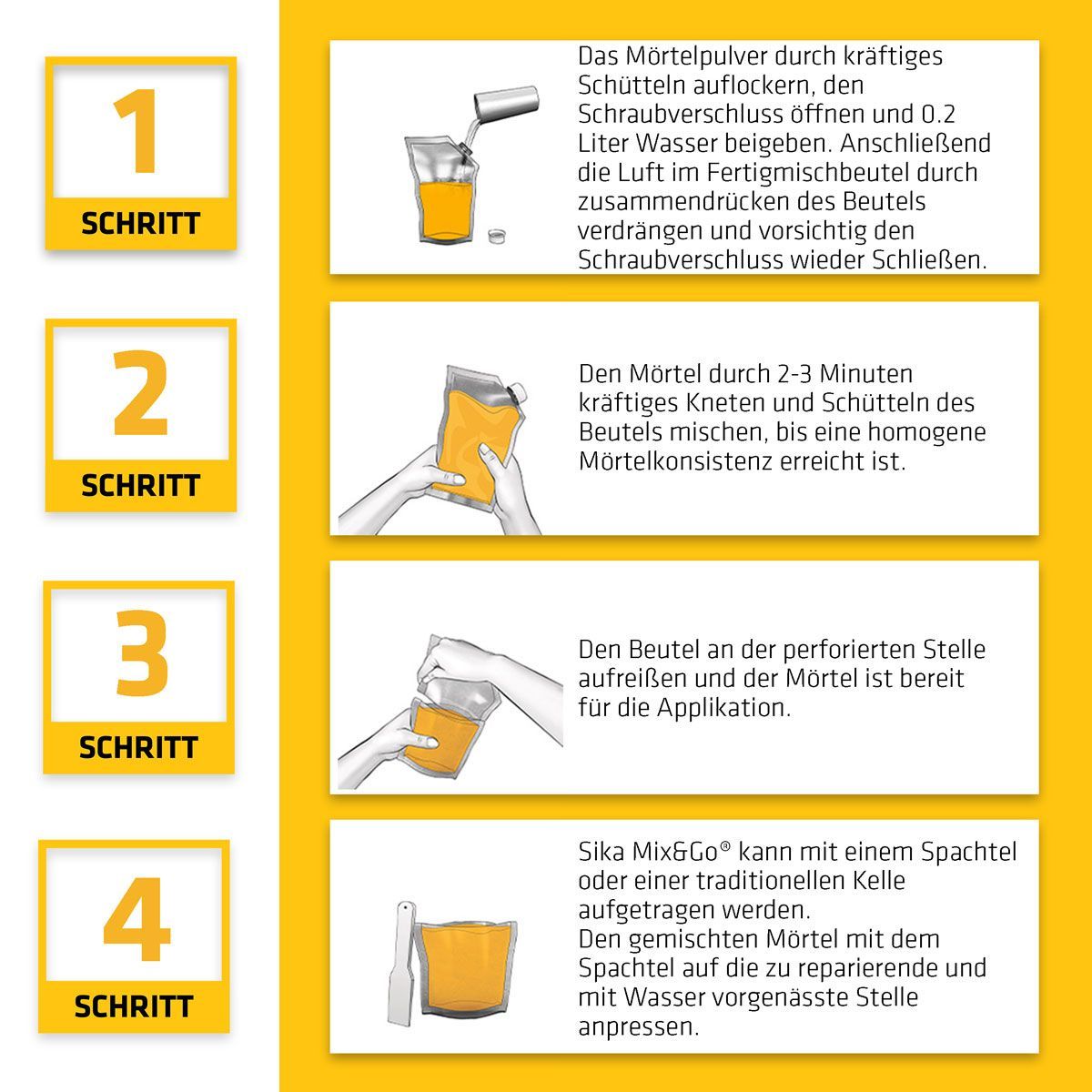 1
SCHRITT

Das Mörtelpulver durch kräftiges Schütteln auflockern, den Schraubverschluss öffnen und 0.2 Liter Wasser beigeben. Anschließend die Luft im Fertigmischbeutel durch zusammendrücken des Beutels verdrängen und vorsichtig den Schraubverschluss wieder Schließen.

2
SCHRITT

Den Mörtel durch 2-3 Minuten kräftiges Kneten und Schütteln des Beutels mischen, bis eine homogene Mörtelkonsistenz erreicht ist.

3
SCHRITT

Den Beutel an der perforierten Stelle aufreißen und der Mörtel ist bereit für die Applikation.

4
SCHRITT

Sika Mix&Go® kann mit einem Spachtel oder einer traditionellen Kelle aufgetragen werden.
Den gemischten Mörtel mit dem Spachtel auf die zu reparierende und mit Wasser vorgenässte Stelle anpressen.