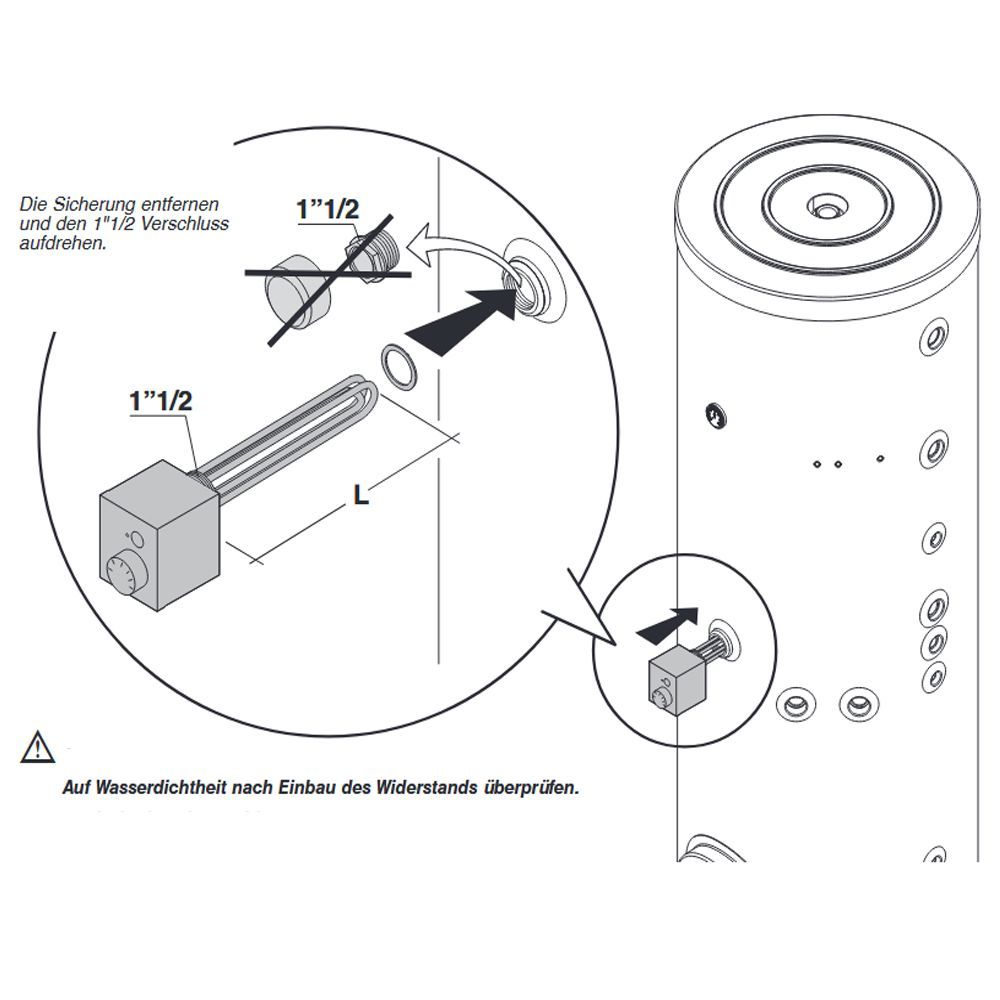 Die Sicherung entfernen und den 1"1/2 Verschluss aufdrehen.

1"1/2

1"1/2

L

Auf Wasserdichtheit nach Einbau des Widerstands überprüfen.