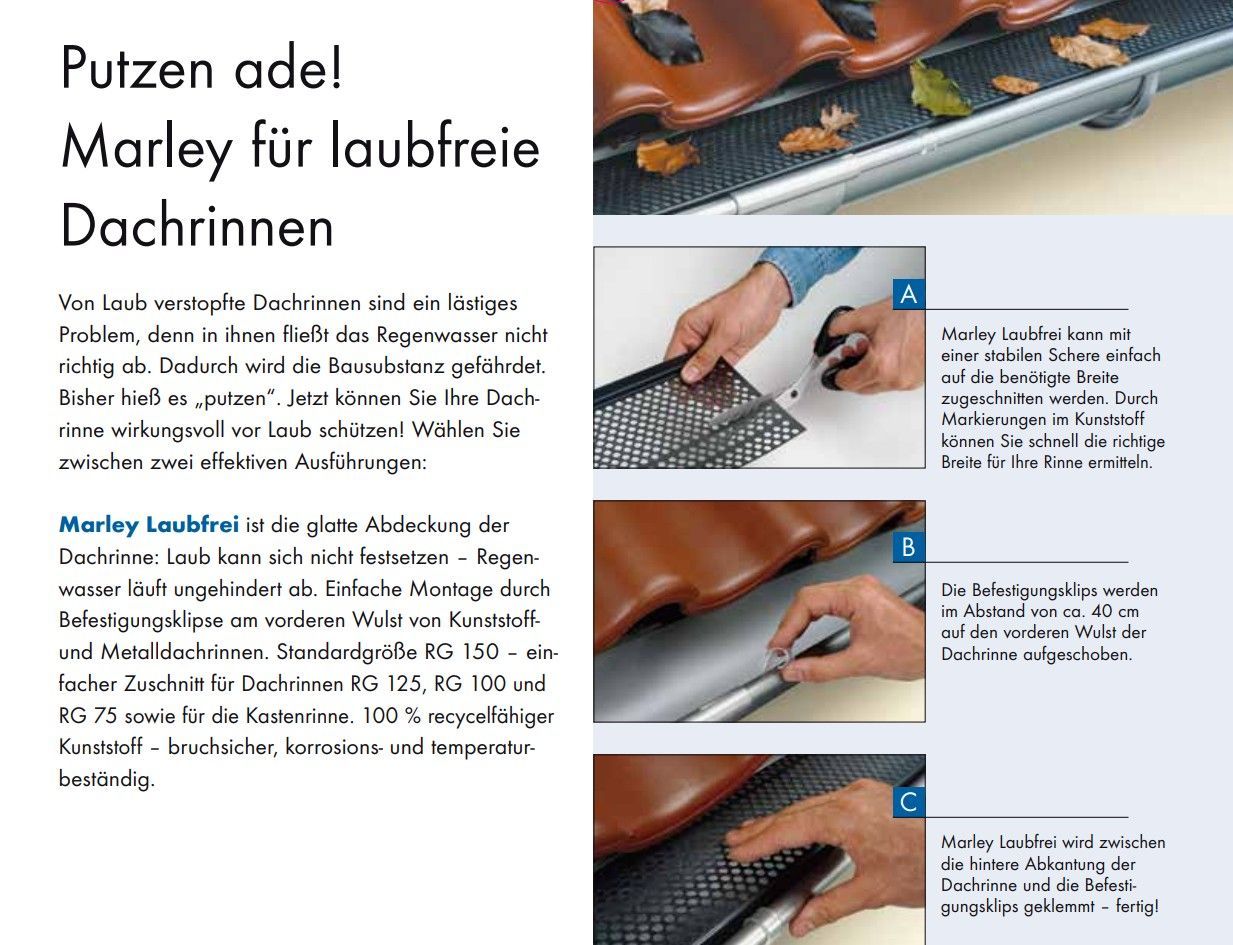 Putzen ade!
Marley für laubfreie Dachrinnen

Von Laub verstopfte Dachrinnen sind ein lästiges Problem, denn in ihnen fließt das Regenwasser nicht richtig ab. Dadurch wird die Bausubstanz gefährdet. Bisher hieß es „putzen". Jetzt können Sie Ihre Dachrinne wirkungsvoll vor Laub schützen! Wählen Sie zwischen zwei effektiven Ausführungen:

Marley Laubfrei ist die glatte Abdeckung der Dachrinne: Laub kann sich nicht festsetzen – Regenwasser läuft ungehindert ab. Einfache Montage durch Befestigungsklipse am vorderen Wulst von Kunststoff- und Metalldachrinnen. Standardgröße RG 150 – einfacher Zuschnitt für Dachrinnen RG 125, RG 100 und RG 75 sowie für die Kastenrinne. 100 % recycelfähiger Kunststoff – bruchsicher, korrosions- und temperaturbeständig.

A
Marley Laubfrei kann mit einer stabilen Schere einfach auf die benötigte Breite zugeschnitten werden. Durch Markierungen im Kunststoff können Sie schnell die richtige Breite für Ihre Rinne ermitteln.

B
Die Befestigungsklips werden im Abstand von ca. 40 cm auf den vorderen Wulst der Dachrinne aufgeschoben.

C
Marley Laubfrei wird zwischen die hintere Abkantung der Dachrinne und die Befestigungsklips geklemmt – fertig!