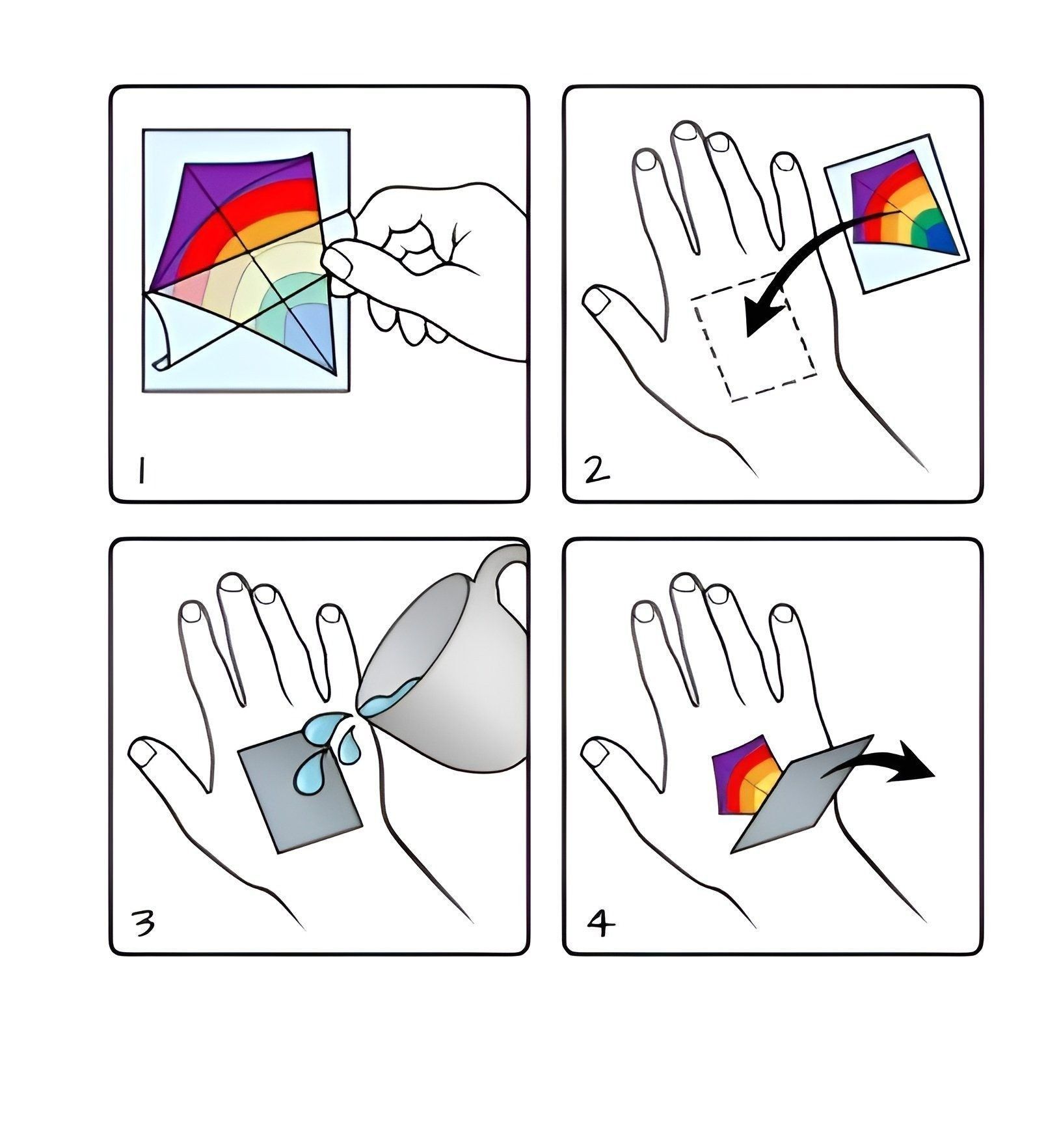 1

2

3

4