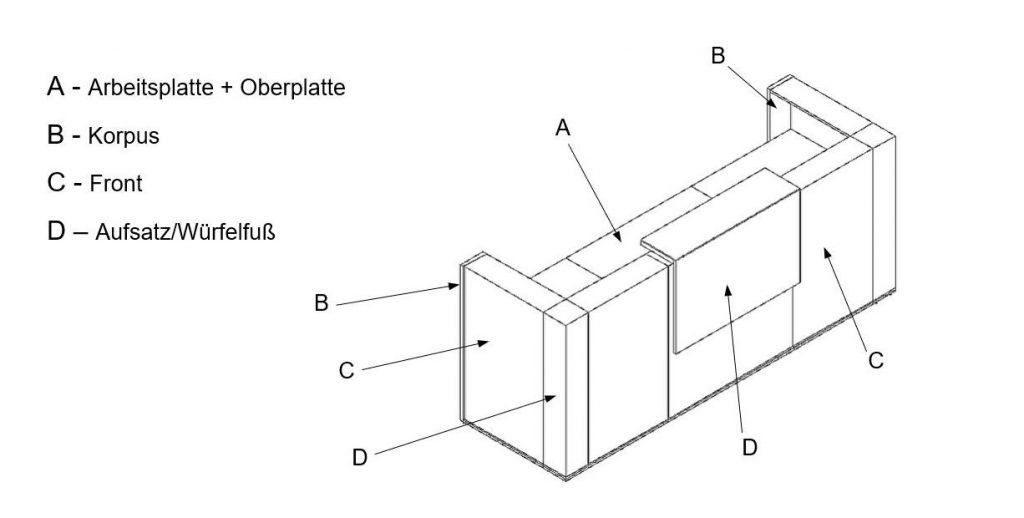 A - Arbeitsplatte + Oberplatte

B - Korpus

C - Front

D – Aufsatz/Würfelfuß

B

A

B

C

D

D

C