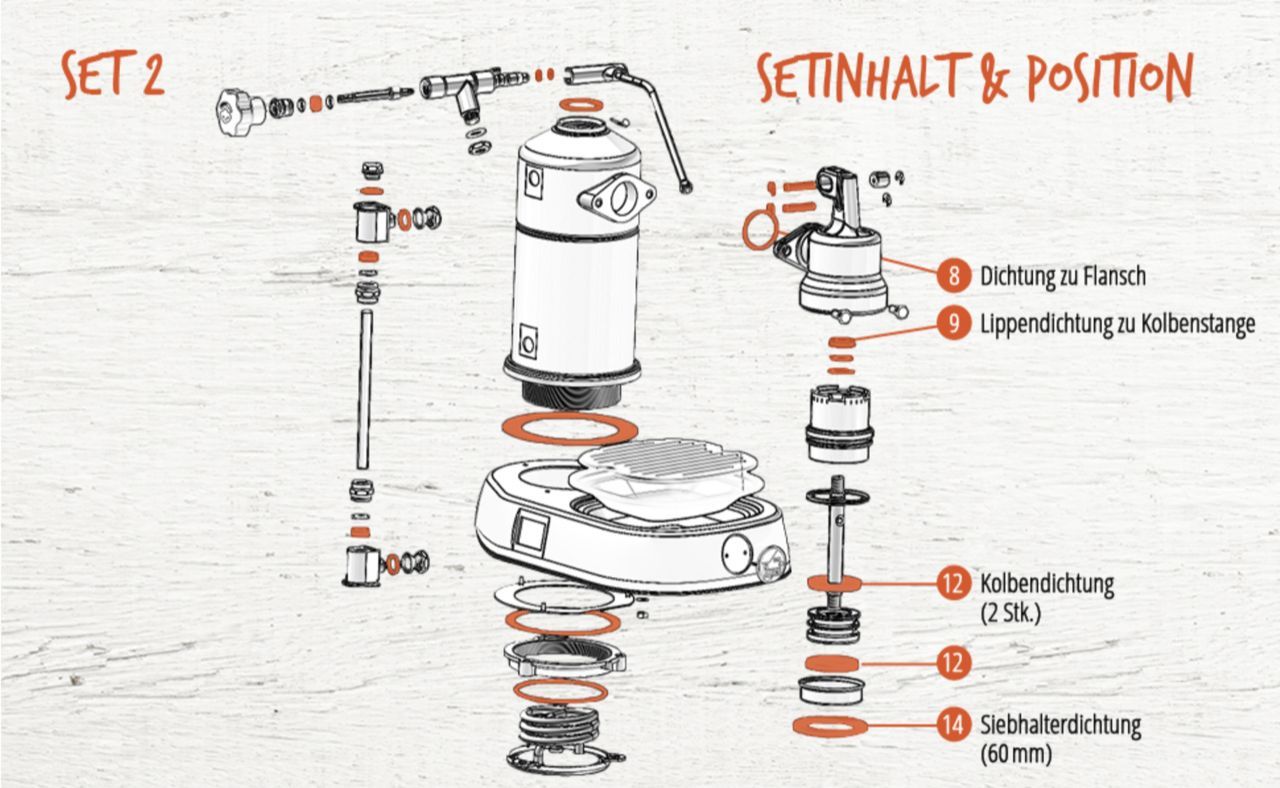 SET 2

SETINHALT & POSITION

8 Dichtung zu Flansch

9 Lippendichtung zu Kolbenstange

12 Kolbendichtung (2 Stk.)

12

14 Siebhalterdichtung (60 mm)