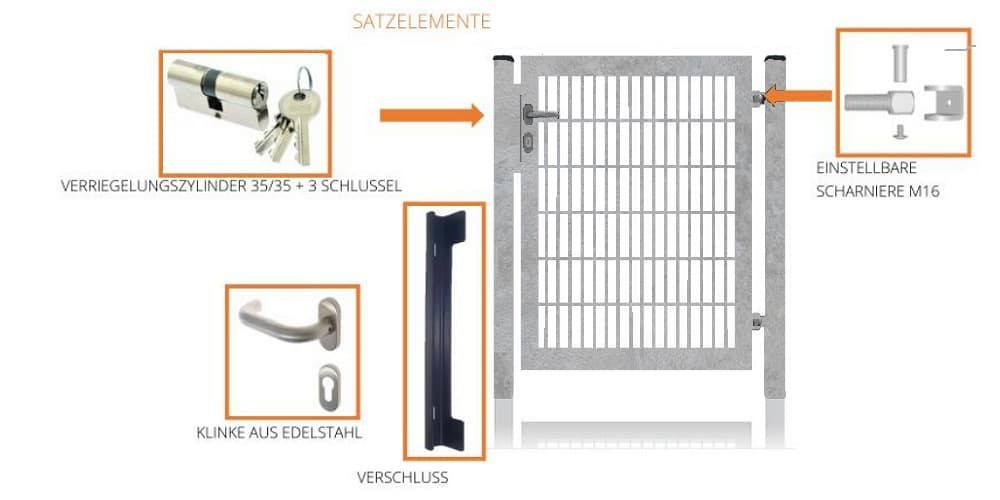 SATZELEMENTE

VERRIEGELUNGSZYLINDER 35/35 + 3 SCHLUSSEL

EINSTELLBARE SCHARNIERE M16

KLINKE AUS EDELSTAHL

VERSCHLUSS