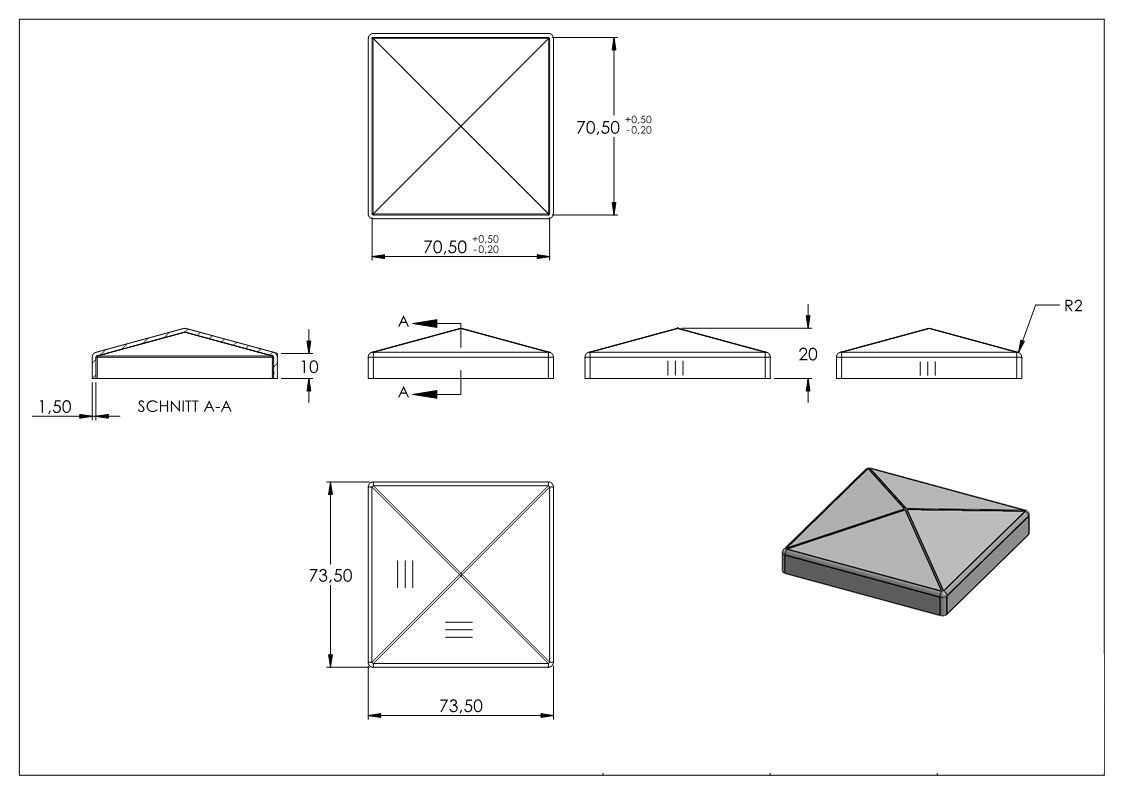 70,50 $^{+0,50}_{-0,20}$

70,50 $^{+0,50}_{-0,20}$

10

1,50

SCHNITT A-A

A

A

20

R2

73,50

73,50