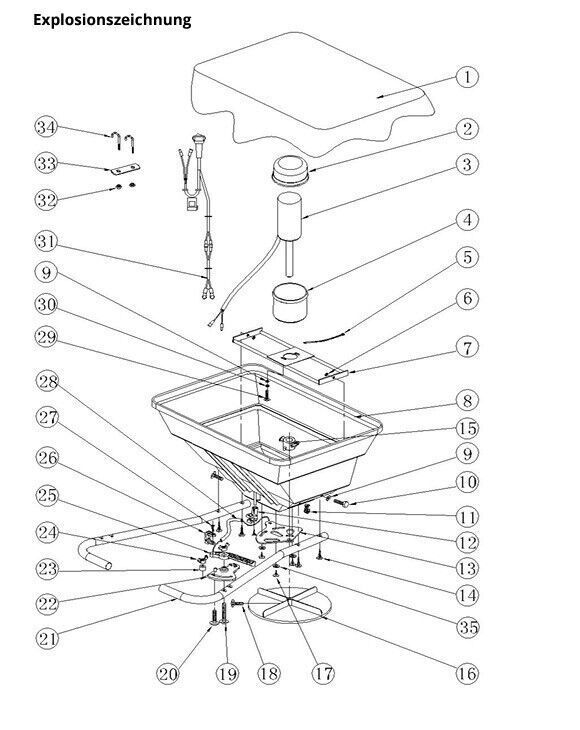 Explosionszeichnung

1
2
3
4
5
6
7
8
15
9
10
11
12
13
14
35
16
34
33
32
31
9
30
29
28
27
26
25
24
23
22
21
20
19
18
17