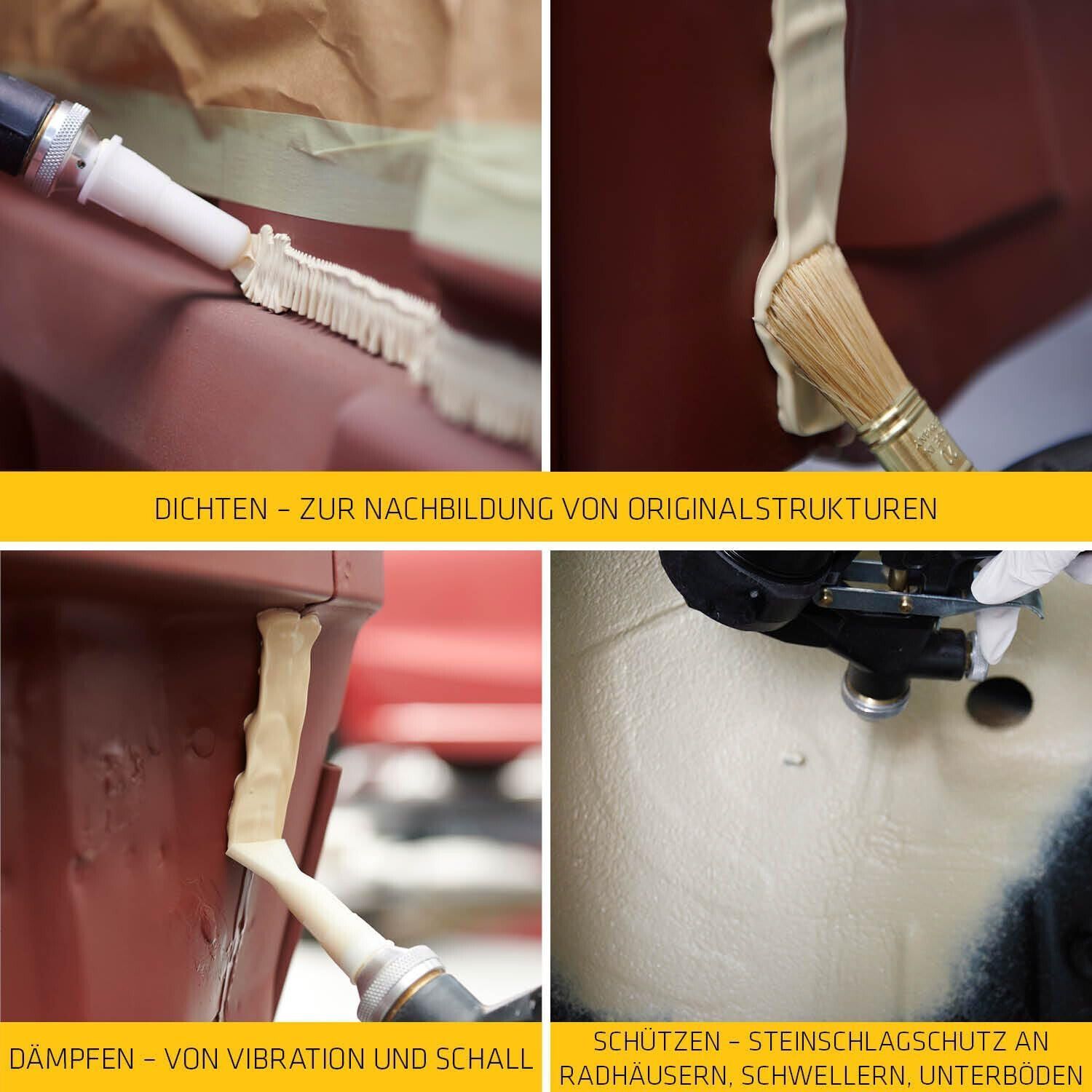 DICHTEN – ZUR NACHBILDUNG VON ORIGINALSTRUKTUREN

DÄMPFEN – VON VIBRATION UND SCHALL

SCHÜTZEN – STEINSCHLAGSCHUTZ AN RADHÄUSERN, SCHWELLERN, UNTERBÖDEN