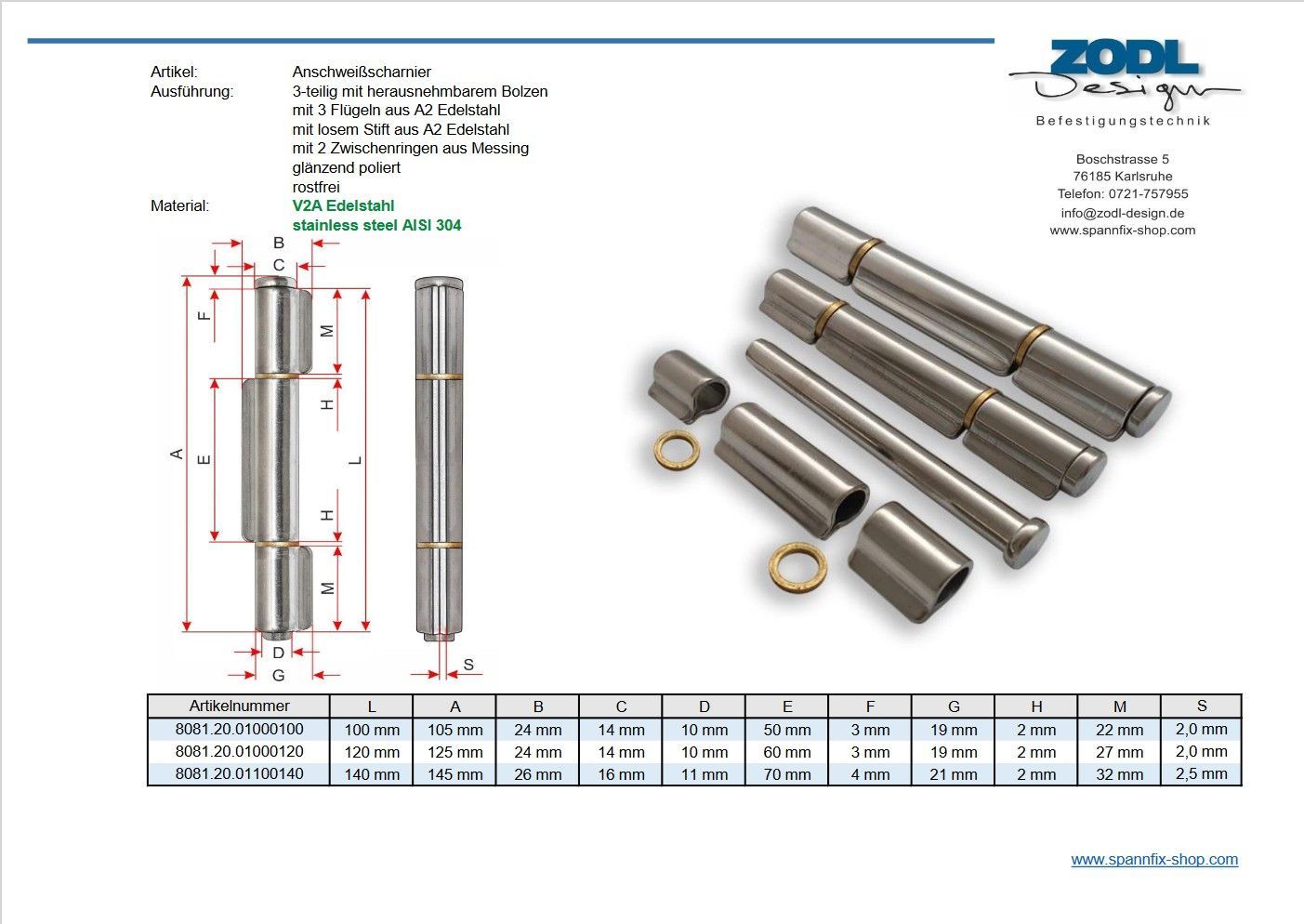 ZODL Design
Befestigungstechnik

Boschstrasse 5
76185 Karlsruhe
Telefon: 0721-757955
info@zodl-design.de
www.spannfix-shop.com

Artikel: Anschweißscharnier
Ausführung: 3-teilig mit herausnehmbarem Bolzen
mit 3 Flügeln aus A2 Edelstahl
mit losem Stift aus A2 Edelstahl
mit 2 Zwischenringen aus Messing
glänzend poliert
rostfrei
Material: V2A Edelstahl
stainless steel AISI 304

B
C
F
M
H
A
E
L
H
M
D
G
S

| Artikelnummer | L | A | B | C | D | E | F | G | H | M | S |
|---|---|---|---|---|---|---|---|---|---|---|---|
| 8081.20.01000100 | 100 mm | 105 mm | 24 mm | 14 mm | 10 mm | 50 mm | 3 mm | 19 mm | 2 mm | 22 mm | 2,0 mm |
| 8081.20.01000120 | 120 mm | 125 mm | 24 mm | 14 mm | 10 mm | 60 mm | 3 mm | 19 mm | 2 mm | 27 mm | 2,0 mm |
| 8081.20.01100140 | 140 mm | 145 mm | 26 mm | 16 mm | 11 mm | 70 mm | 4 mm | 21 mm | 2 mm | 32 mm | 2,5 mm |

www.spannfix-shop.com