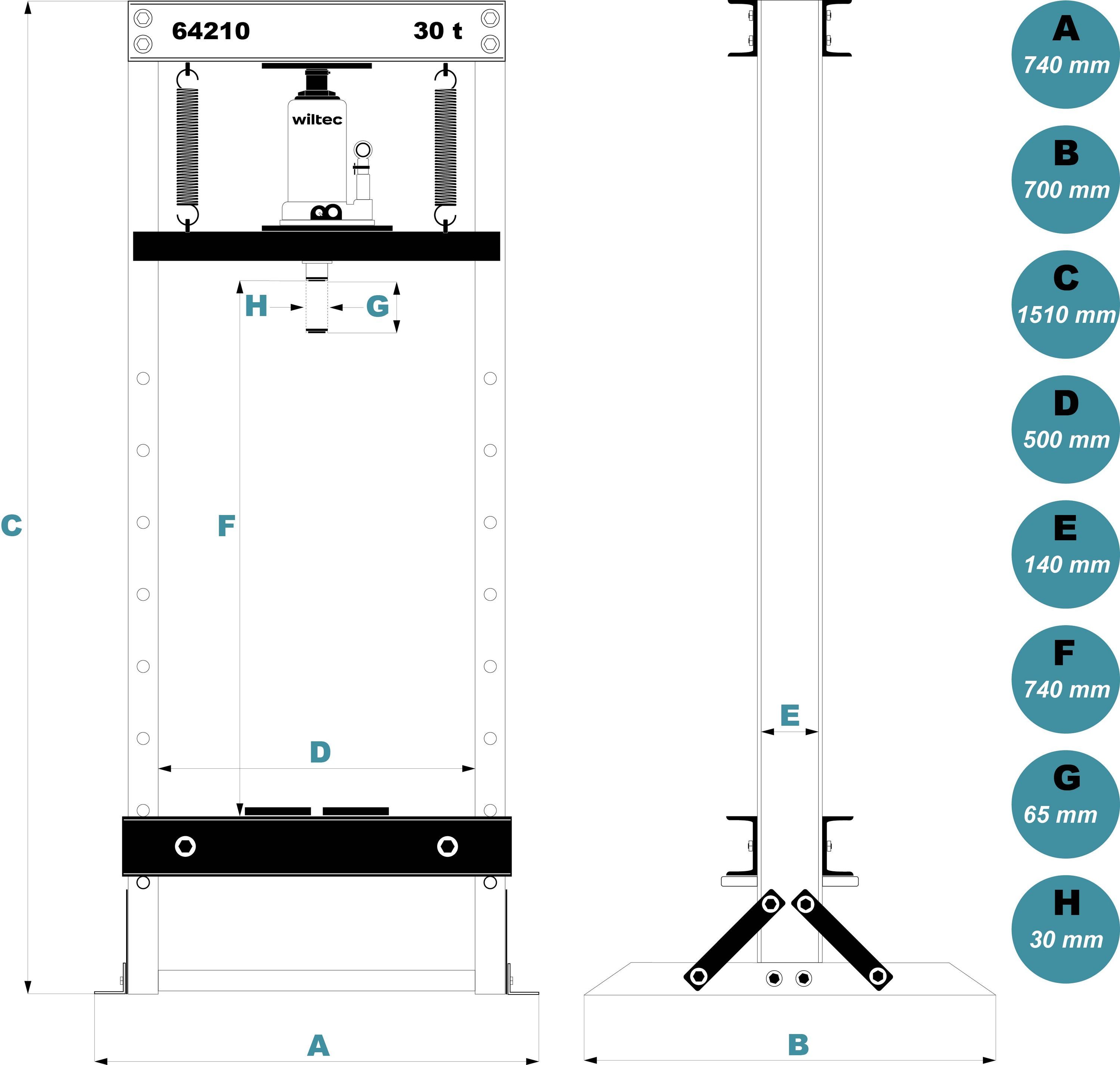 64210 30 t

wiltec

H G

C

F

D

A

E

B

A
740 mm

B
700 mm

C
1510 mm

D
500 mm

E
140 mm

F
740 mm

G
65 mm

H
30 mm