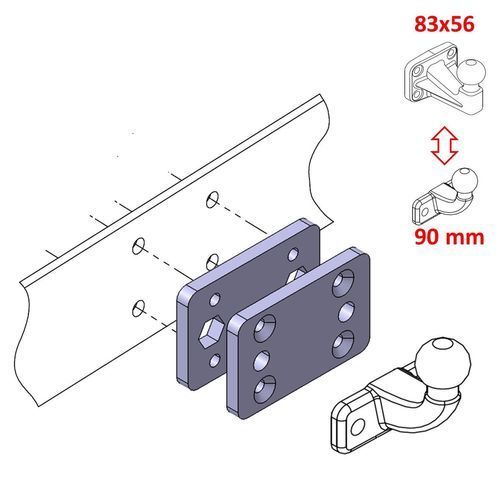 83x56

90 mm