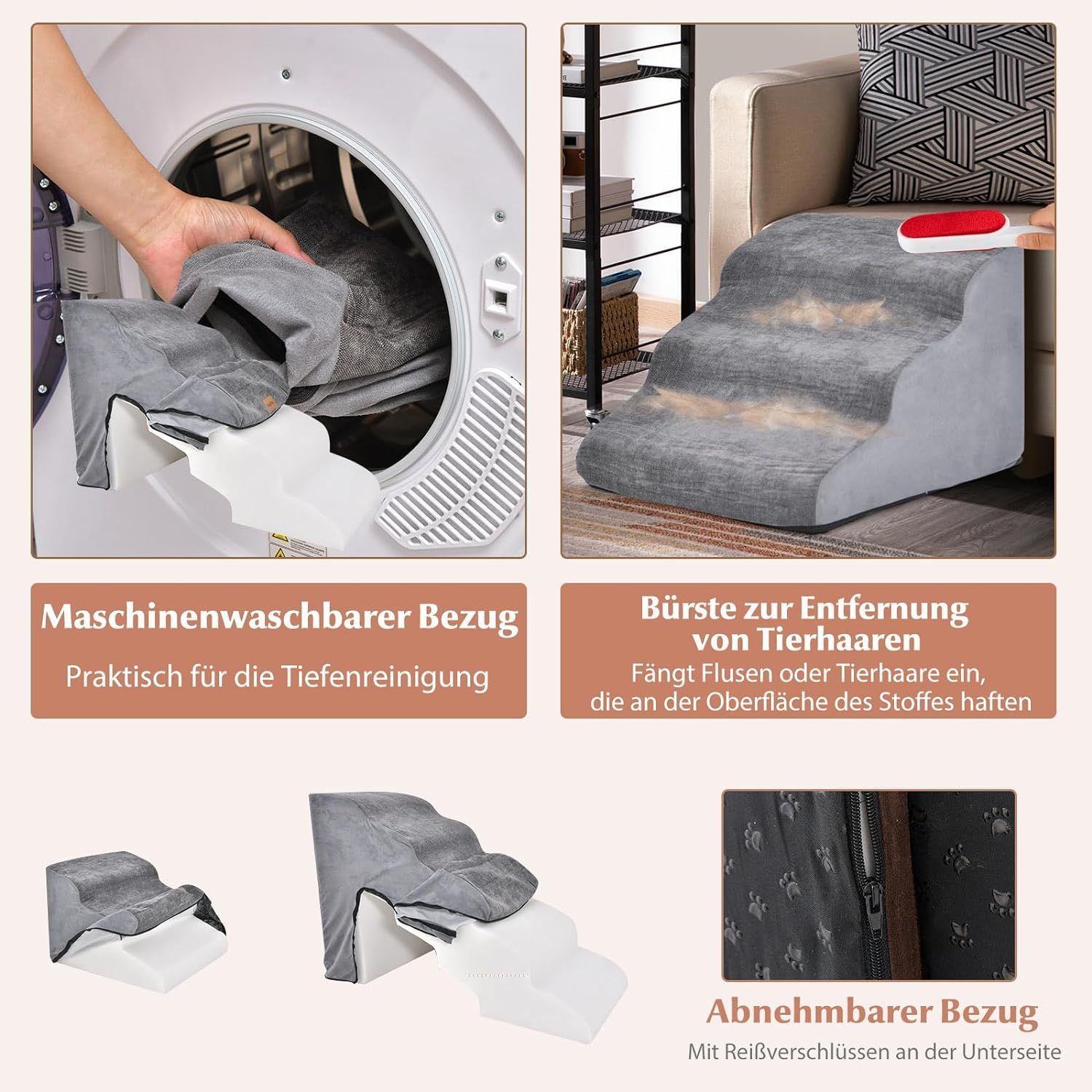 Maschinenwaschbarer Bezug

Praktisch für die Tiefenreinigung

Bürste zur Entfernung von Tierhaaren

Fängt Flusen oder Tierhaare ein, die an der Oberfläche des Stoffes haften

Abnehmbarer Bezug

Mit Reißverschlüssen an der Unterseite