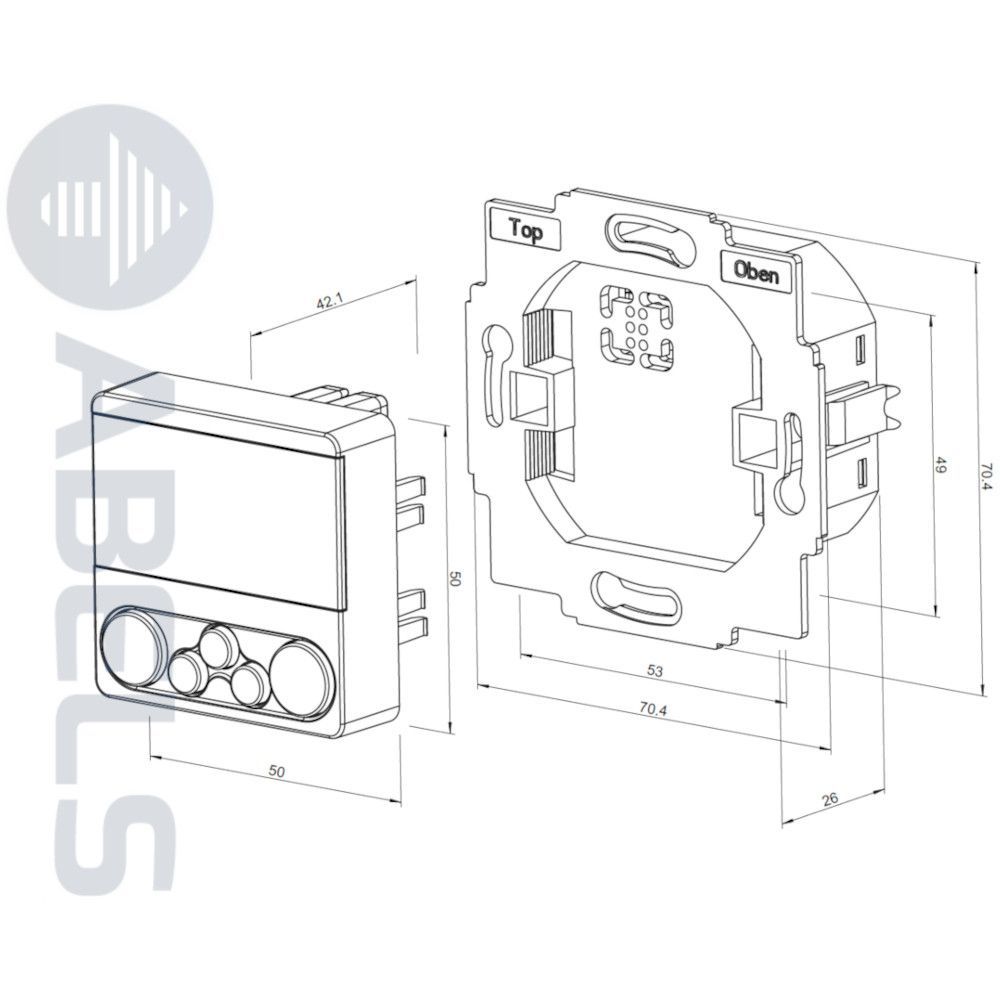 ABELS

42.1

50

50

Top

Oben

49

70.4

53

70.4

26