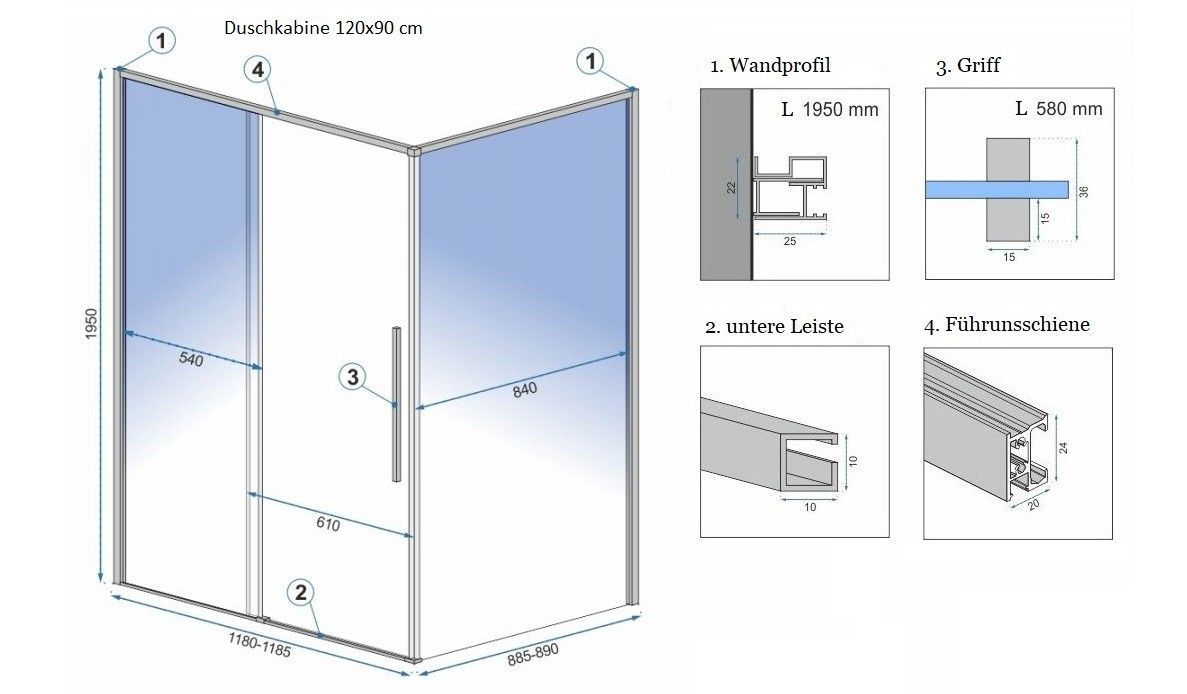 Duschkabine 120x90 cm

1

4

1

1950

540

3

840

610

2

1180-1185

885-890

1. Wandprofil

L 1950 mm

22

25

3. Griff

L 580 mm

36

15

15

2. untere Leiste

10

10

4. Führunsschiene

24

20