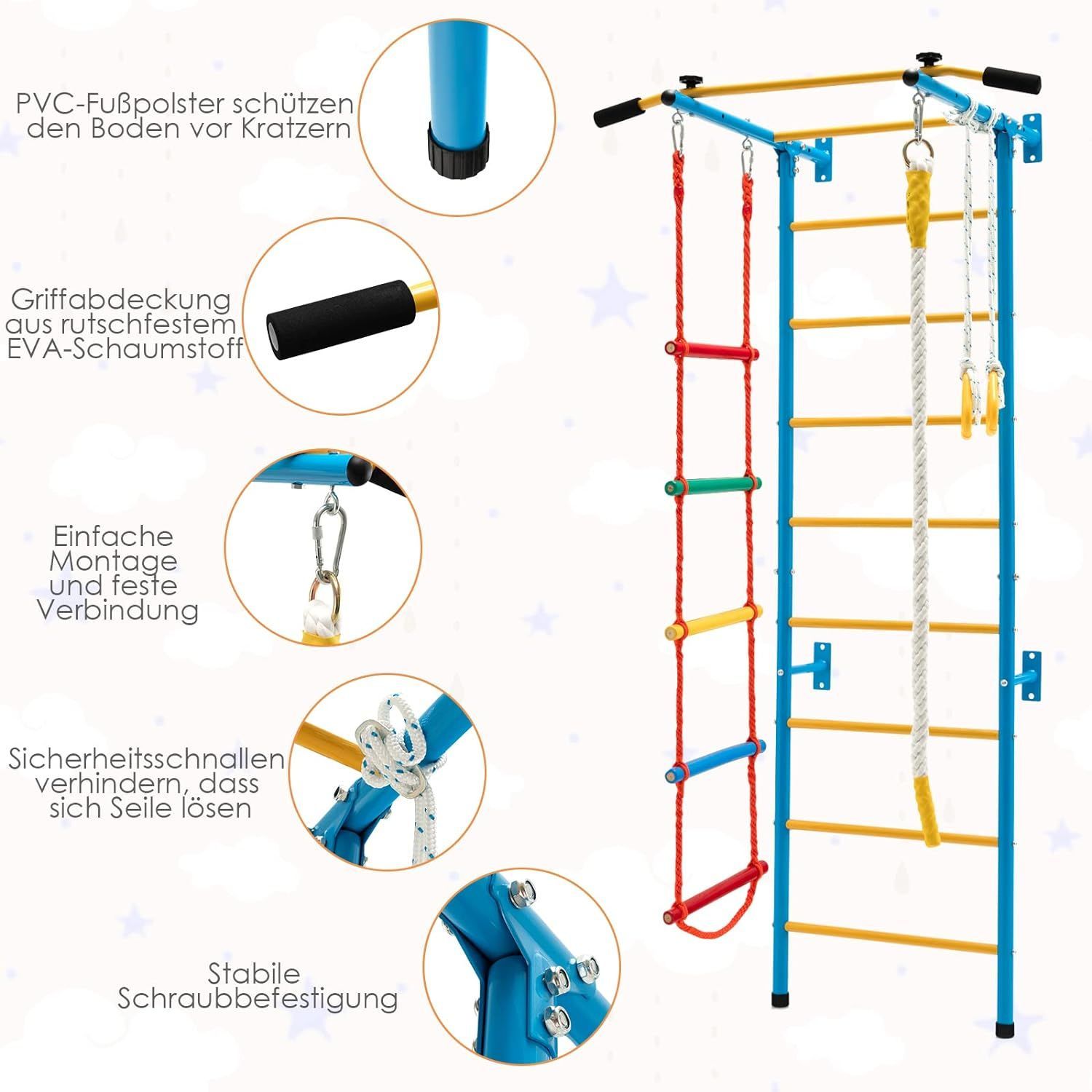 PVC-Fußpolster schützen den Boden vor Kratzern

Griffabdeckung aus rutschfestem EVA-Schaumstoff

Einfache Montage und feste Verbindung

Sicherheitsschnallen verhindern, dass sich Seile lösen

Stabile Schraubbefestigung