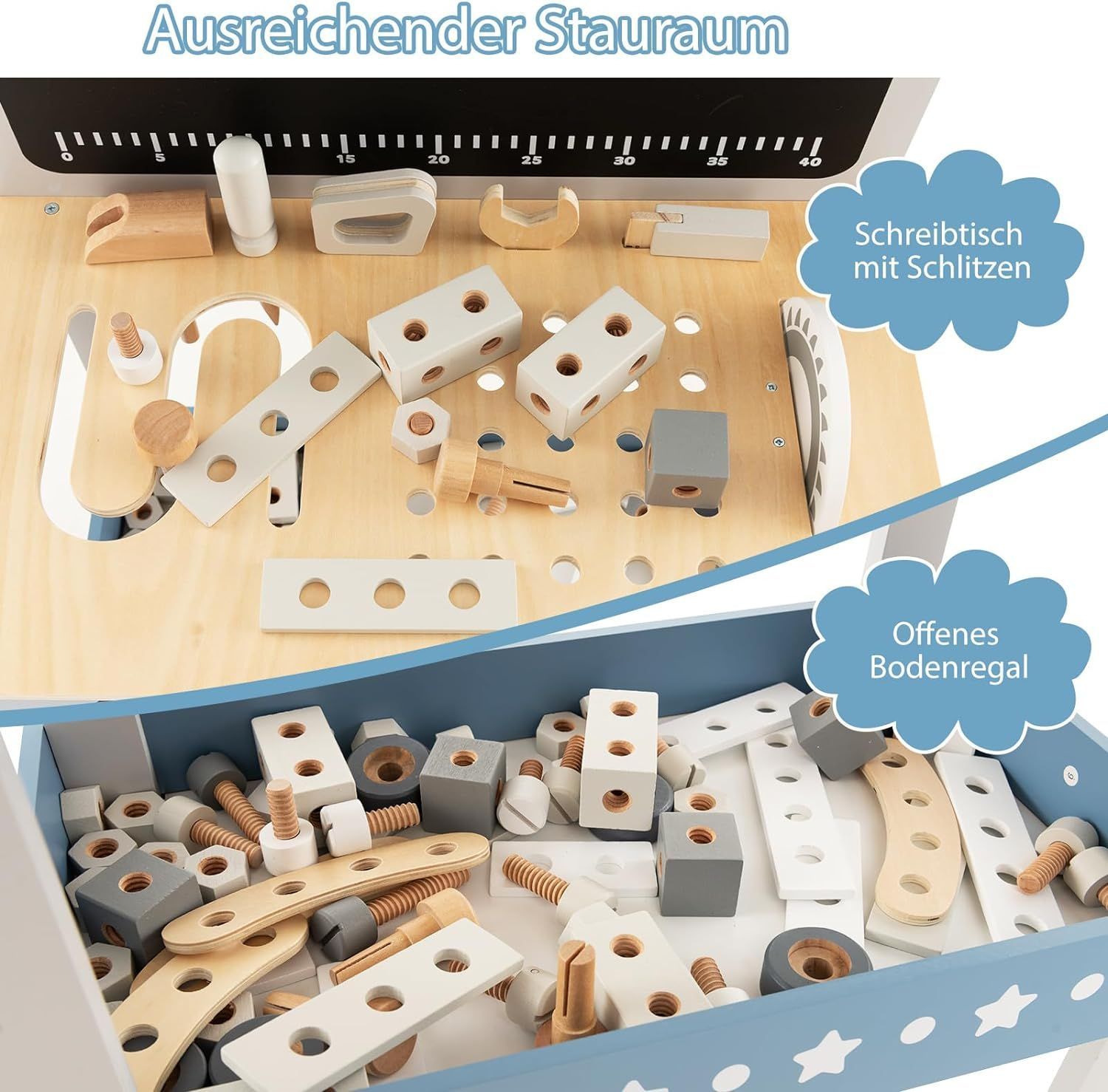 Ausreichender Stauraum

0 5 15 20 25 30 35 40

Schreibtisch mit Schlitzen

Offenes Bodenregal