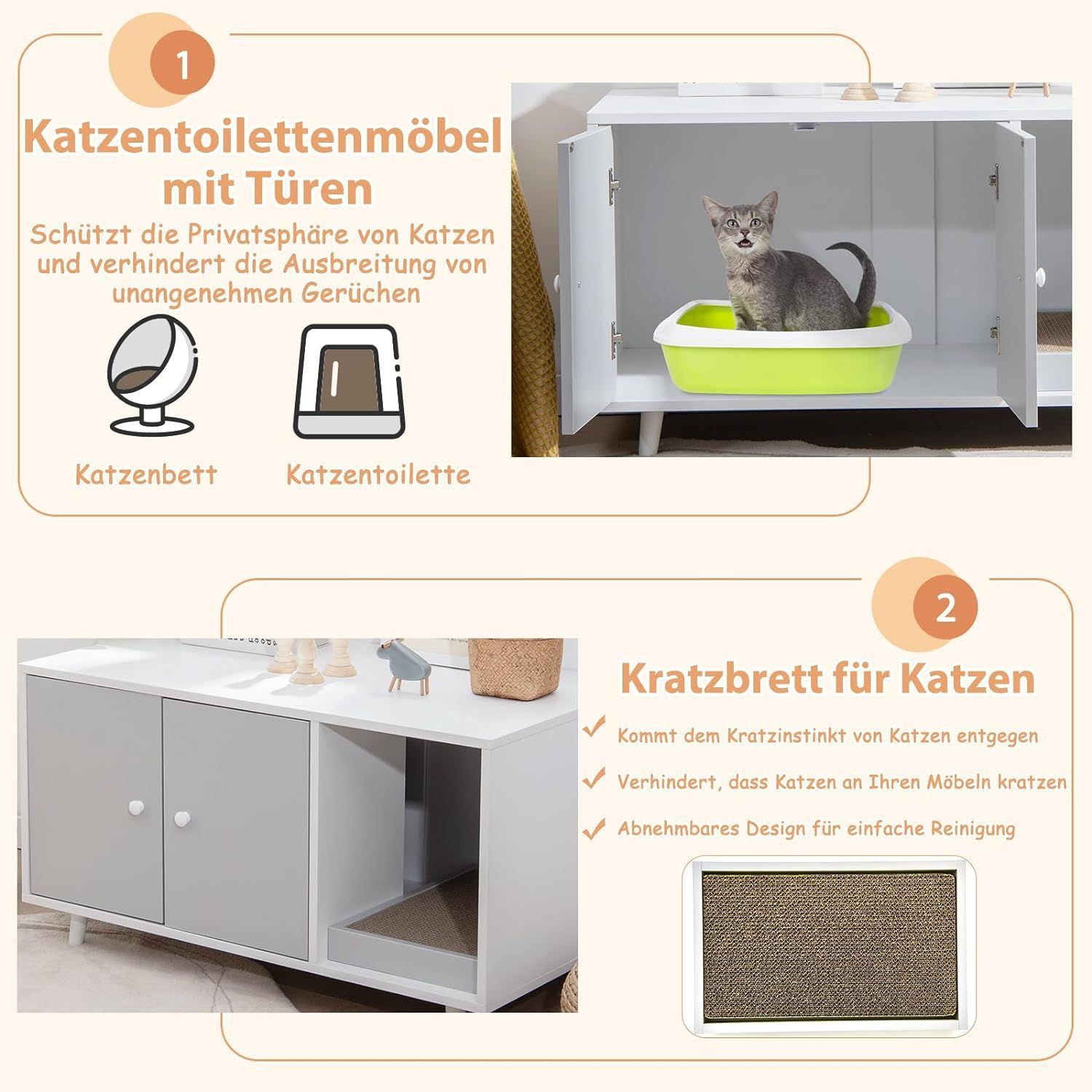 1

Katzentoilettenmöbel mit Türen

Schützt die Privatsphäre von Katzen und verhindert die Ausbreitung von unangenehmen Gerüchen

Katzenbett

Katzentoilette

2

Kratzbrett für Katzen

Kommt dem Kratzinstinkt von Katzen entgegen

Verhindert, dass Katzen an Ihren Möbeln kratzen

Abnehmbares Design für einfache Reinigung