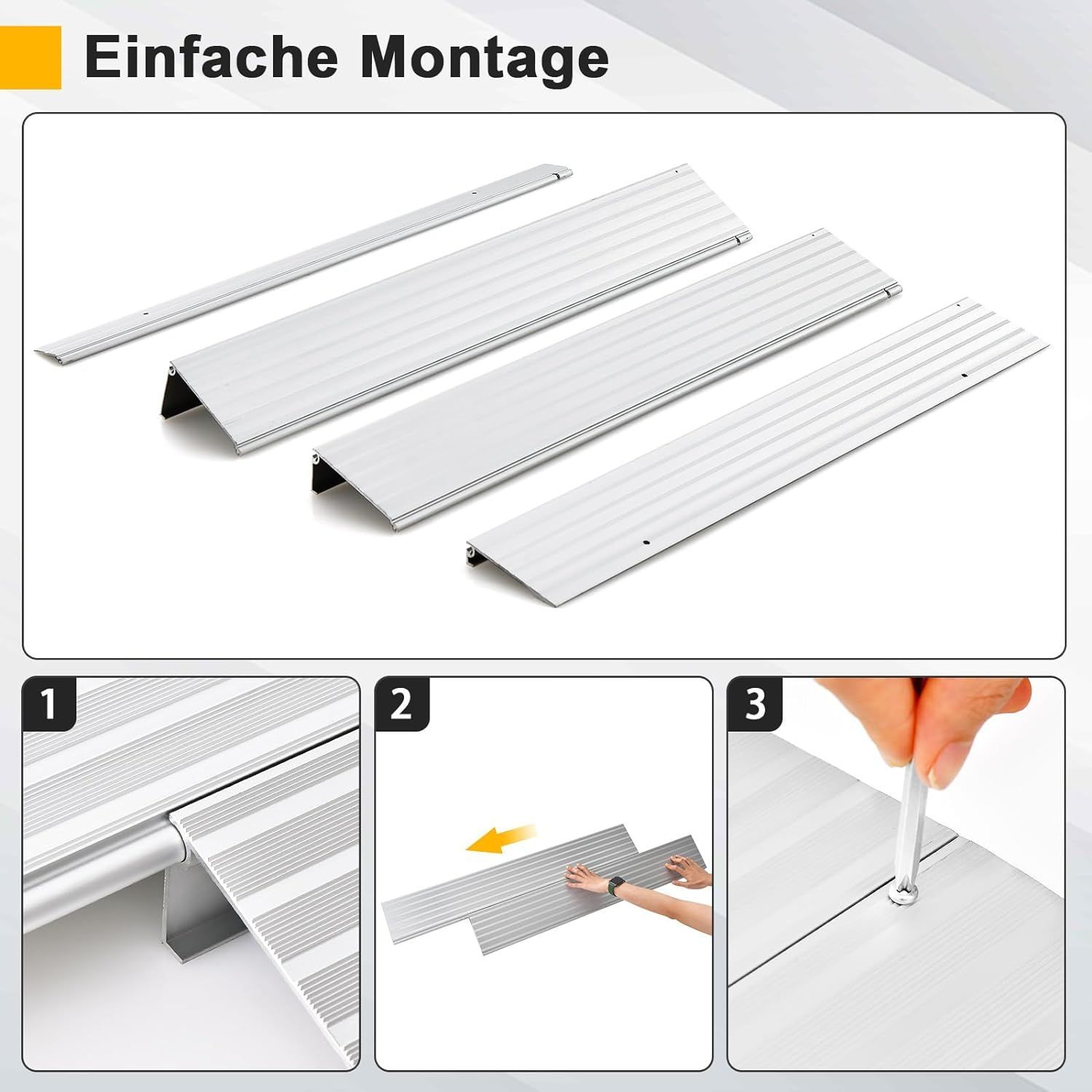 Einfache Montage

1

2

3