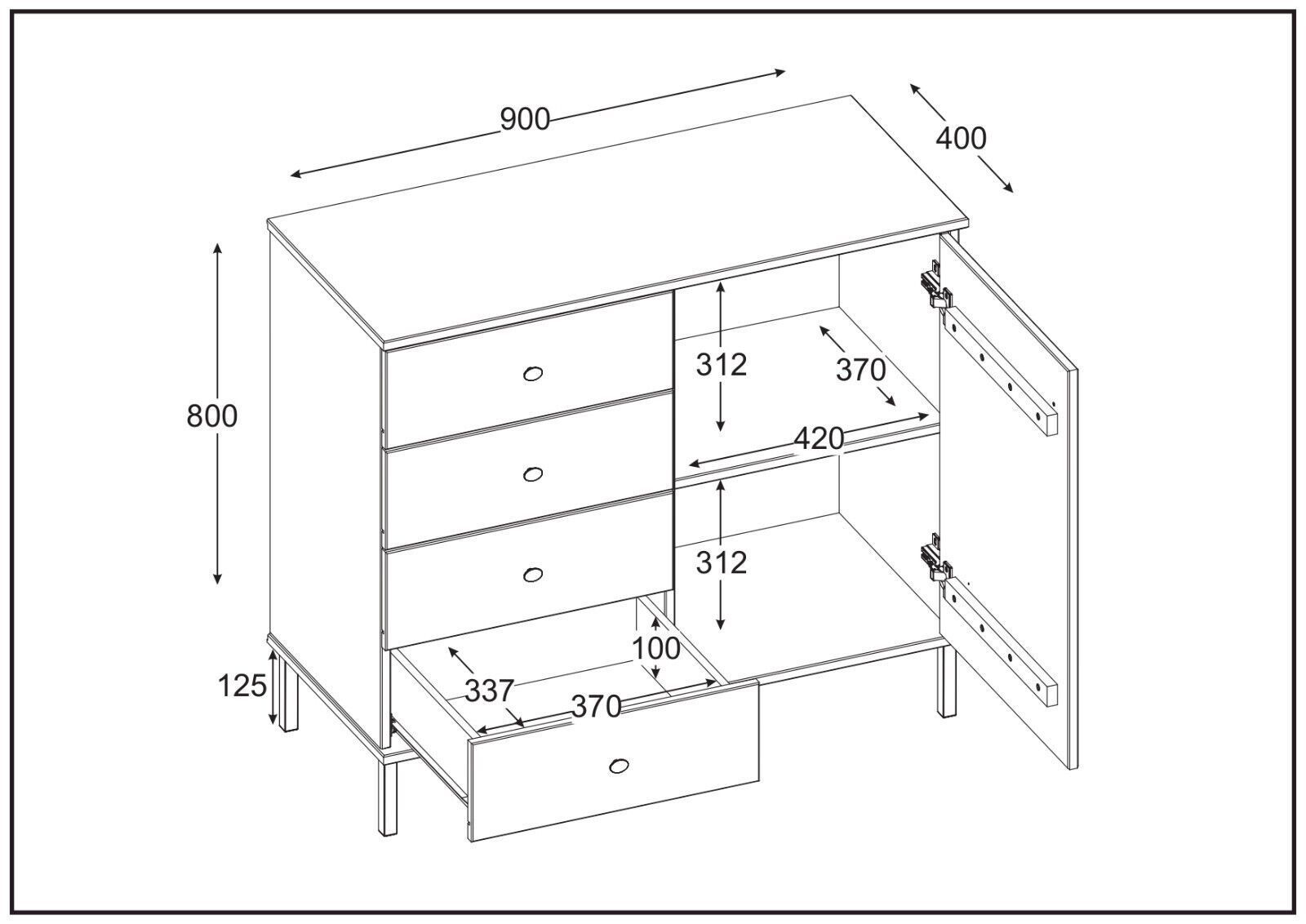 900
400
800
312
370
420
312
100
125
337
370