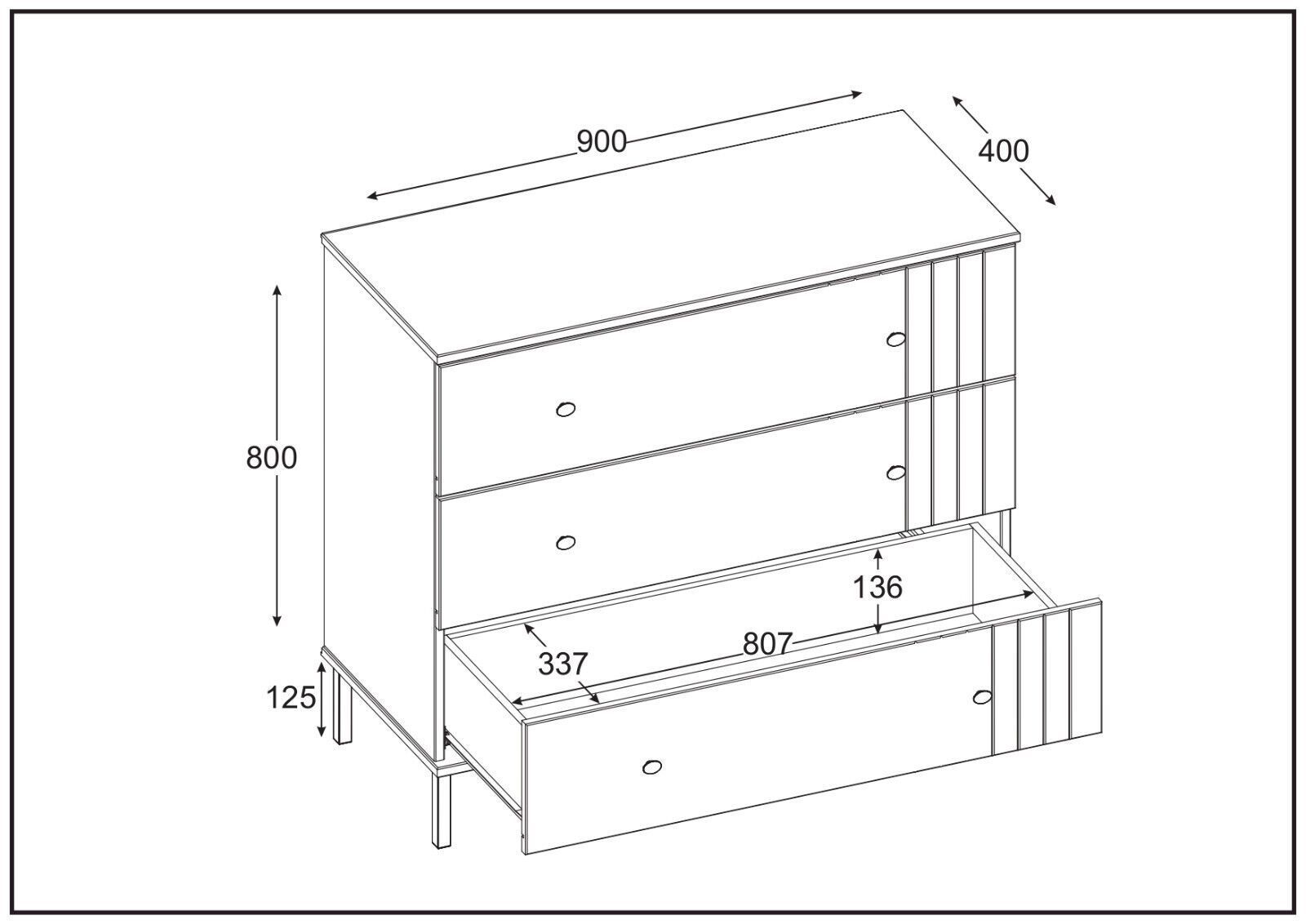 900
400
800
136
337
807
125