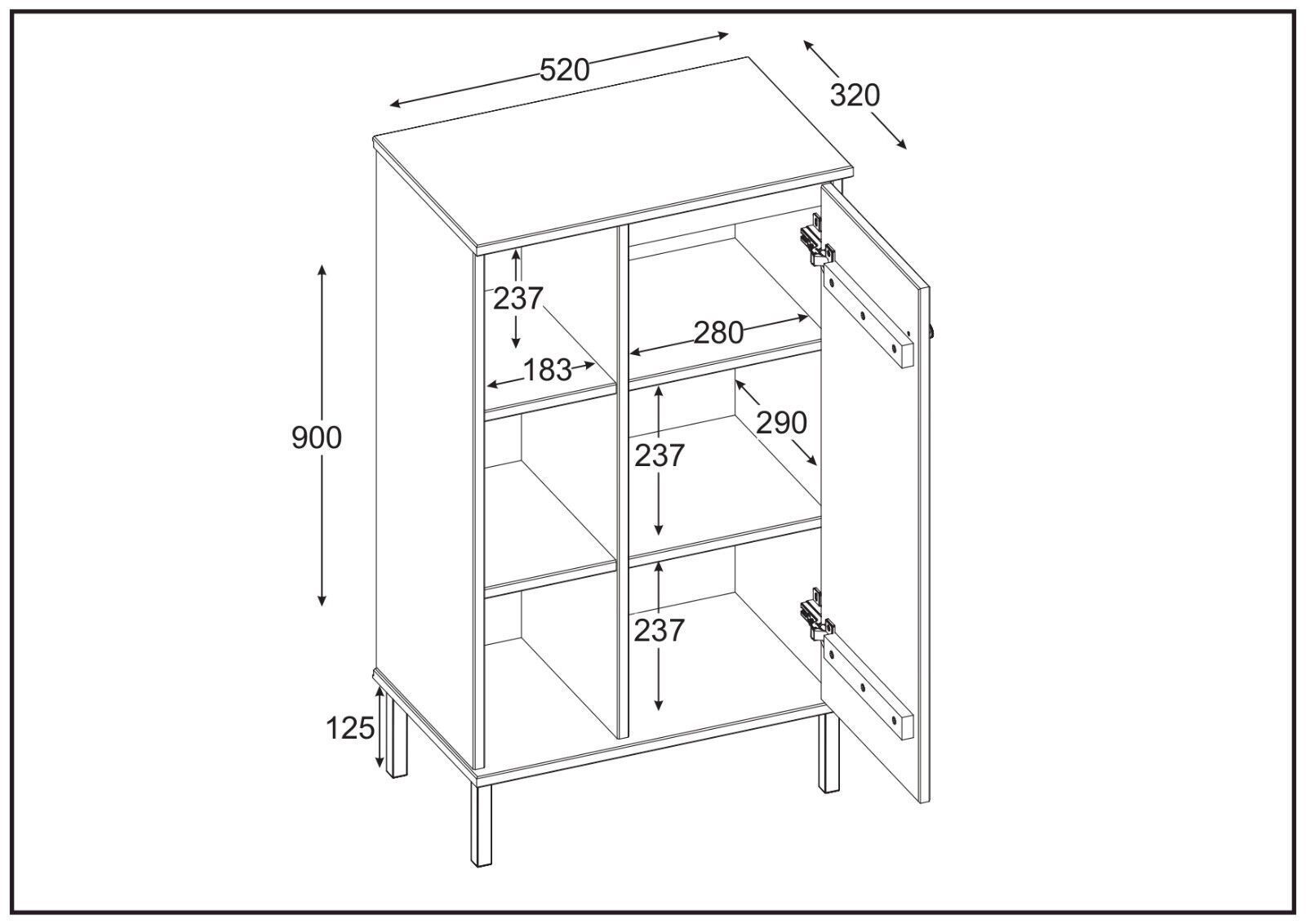 520
320
237
280
183
290
900
237
237
125