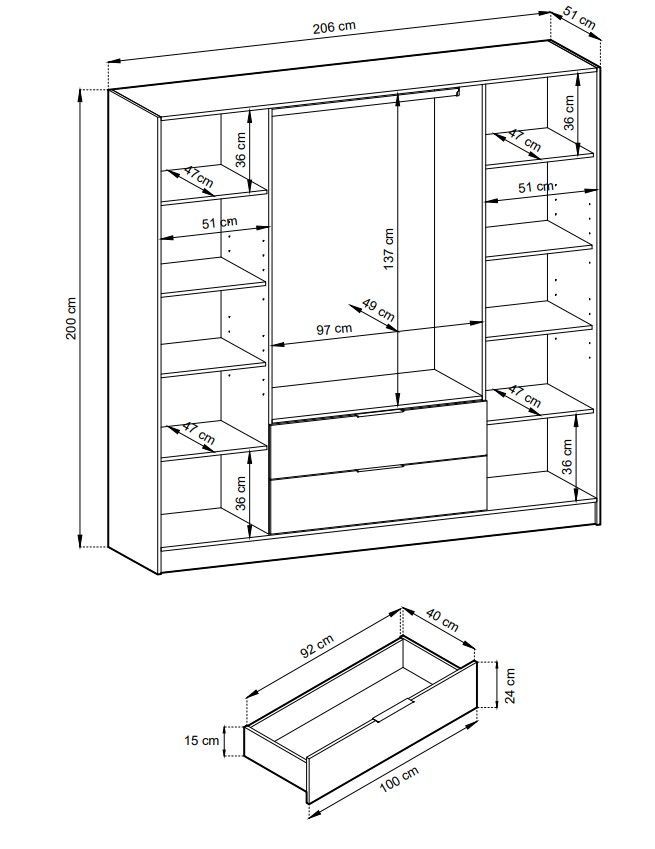 206 cm
51 cm
200 cm
36 cm
47 cm
51 cm
47 cm
36 cm
137 cm
49 cm
97 cm
36 cm
47 cm
51 cm
47 cm
36 cm
92 cm
40 cm
24 cm
15 cm
100 cm