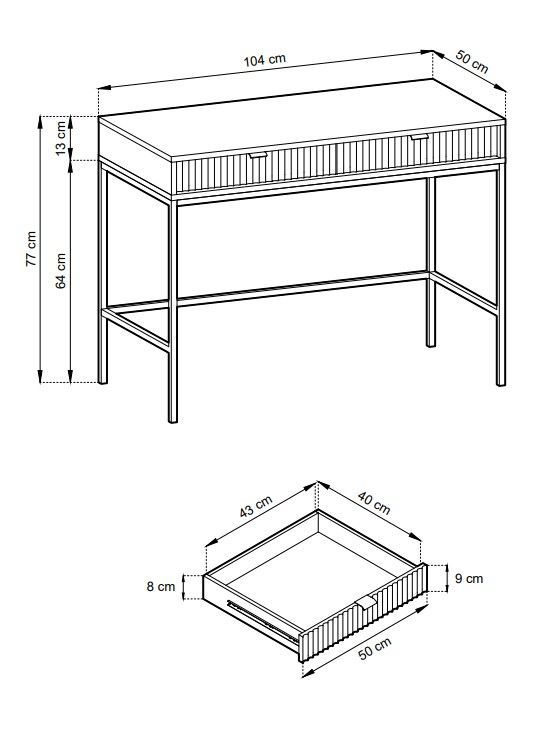 104 cm
50 cm
13 cm
77 cm
64 cm
43 cm
40 cm
8 cm
9 cm
50 cm