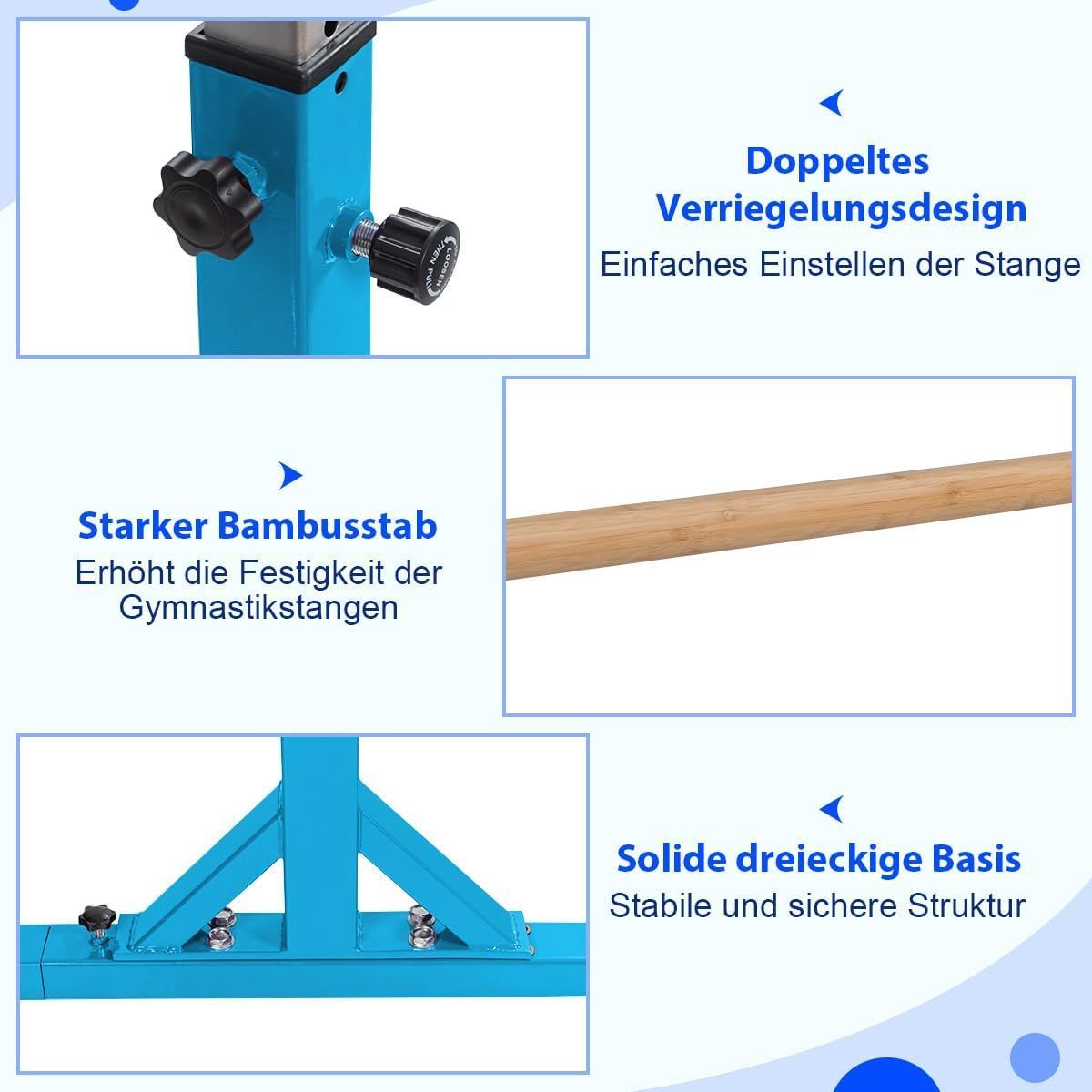 LOOSEN THEN PULL

Doppeltes Verriegelungsdesign
Einfaches Einstellen der Stange

Starker Bambusstab
Erhöht die Festigkeit der Gymnastikstangen

Solide dreieckige Basis
Stabile und sichere Struktur