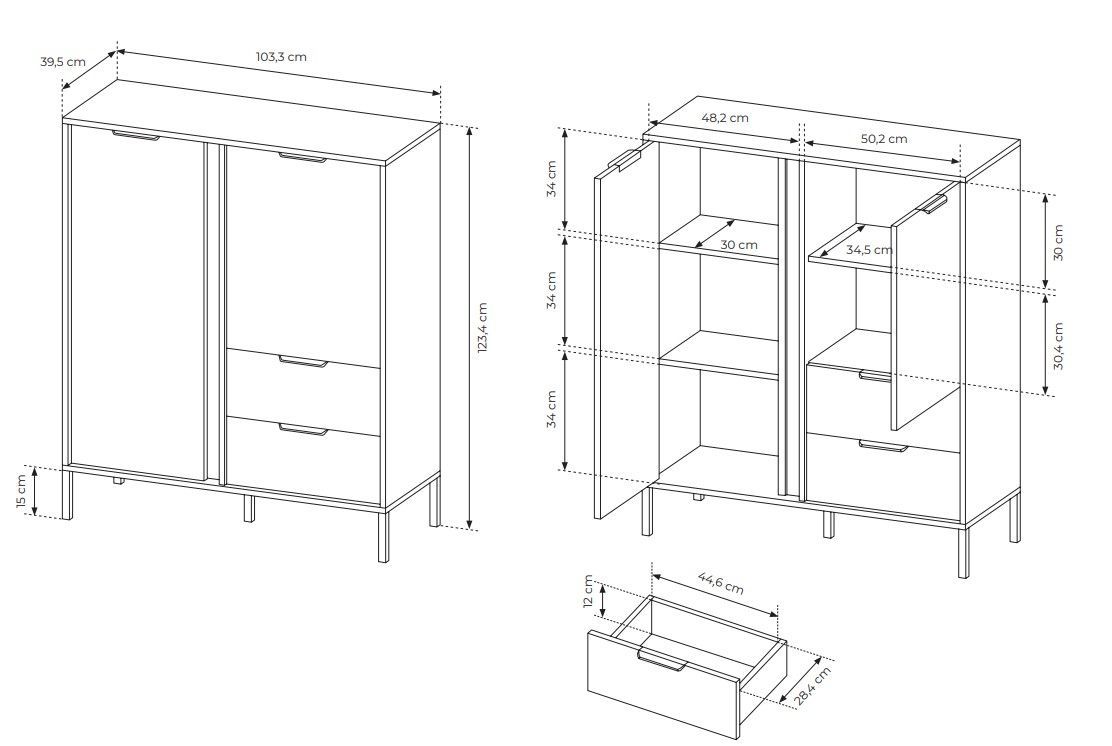 39,5 cm
103,3 cm
123,4 cm
15 cm
48,2 cm
50,2 cm
34 cm
34 cm
34 cm
30 cm
34,5 cm
30 cm
30,4 cm
12 cm
44,6 cm
28,4 cm