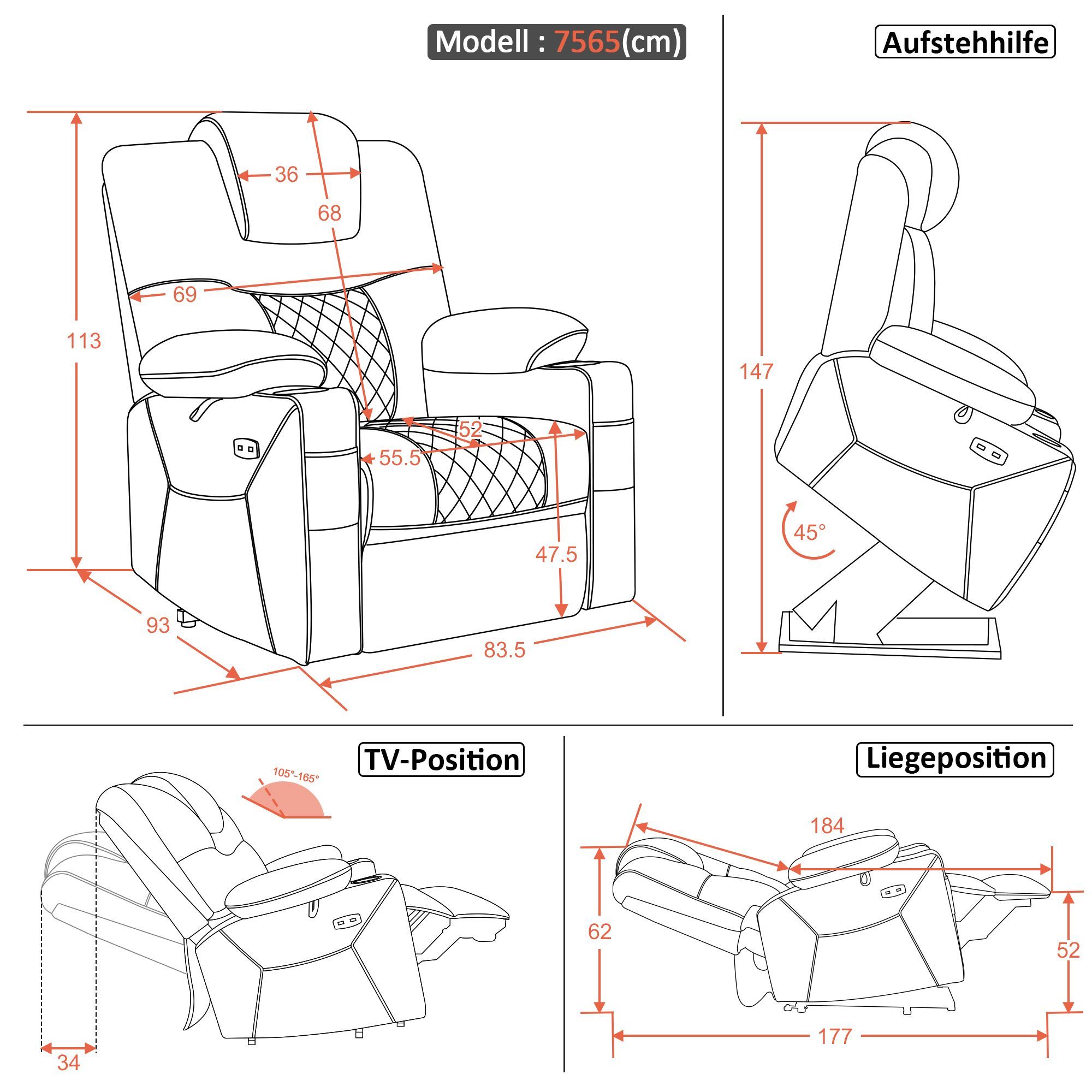 Modell : 7565(cm)

36
68
69
113
52
55.5
47.5
93
83.5

Aufstehhilfe

147
45°

TV-Position

105°-165°
34

Liegeposition

184
62
52
177