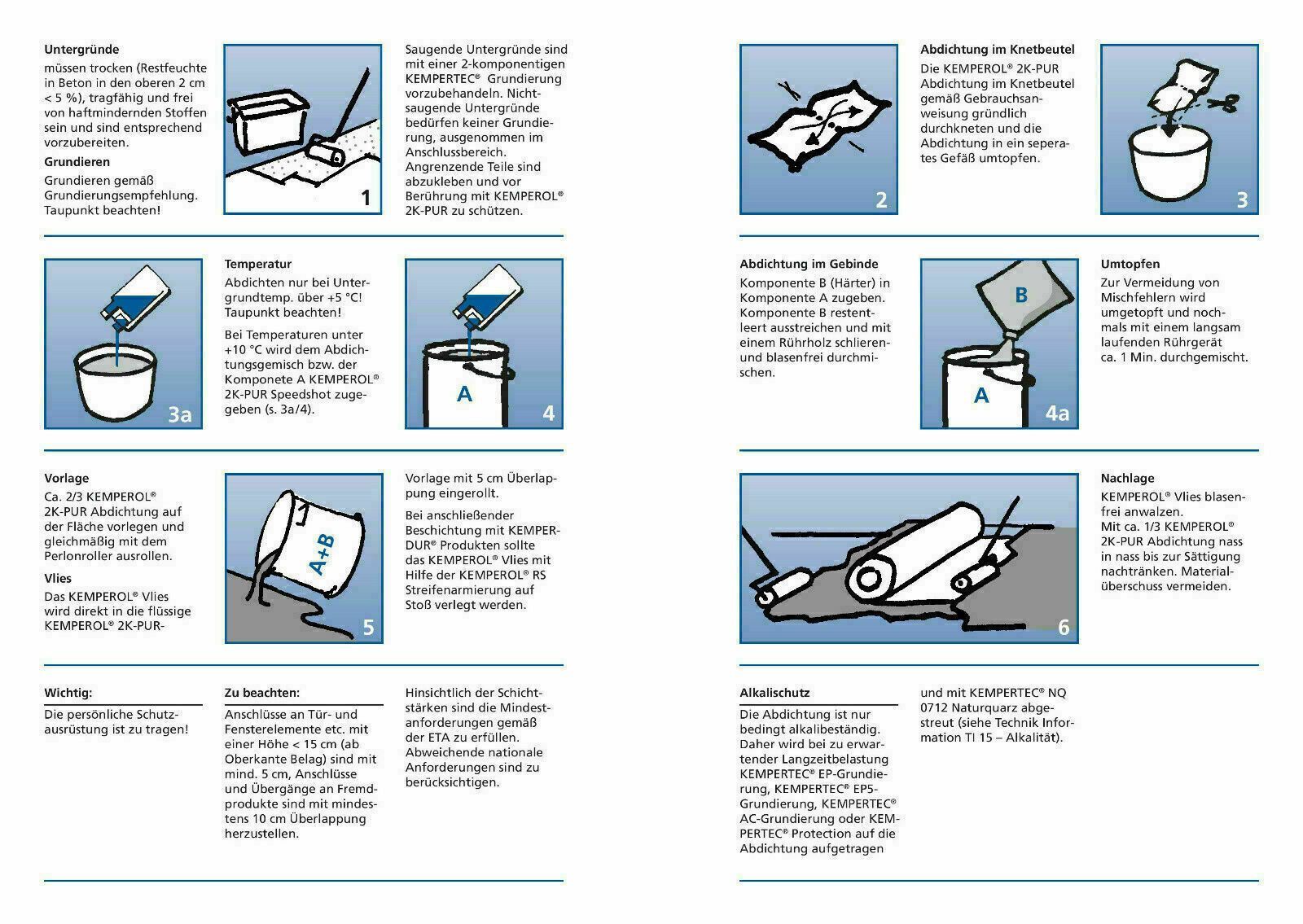 **Untergründe**
müssen trocken (Restfeuchte in Beton in den oberen 2 cm < 5 %), tragfähig und frei von haftmindernden Stoffen sein und sind entsprechend vorzubereiten.

**Grundieren**
Grundieren gemäß Grundierungsempfehlung. Taupunkt beachten!

1

Saugende Untergründe sind mit einer 2-komponentigen KEMPERTEC® Grundierung vorzubehandeln. Nichtsaugende Untergründe bedürfen keiner Grundierung, ausgenommen im Anschlussbereich. Angrenzende Teile sind abzukleben und vor Berührung mit KEMPEROL® 2K-PUR zu schützen.

3a

**Temperatur**
Abdichten nur bei Untergrundtemp. über +5 °C! Taupunkt beachten!

Bei Temperaturen unter +10 °C wird dem Abdichtungsgemisch bzw. der Komponete A KEMPEROL® 2K-PUR Speedshot zugegeben (s. 3a/4).

A

4

**Vorlage**
Ca. 2/3 KEMPEROL® 2K-PUR Abdichtung auf der Fläche vorlegen und gleichmäßig mit dem Perlonroller ausrollen.

**Vlies**
Das KEMPEROL® Vlies wird direkt in die flüssige KEMPEROL® 2K-PUR-

A+B

5

Vorlage mit 5 cm Überlappung eingerollt.

Bei anschließender Beschichtung mit KEMPERDUR® Produkten sollte das KEMPEROL® Vlies mit Hilfe der KEMPEROL® RS Streifenarmierung auf Stoß verlegt werden.

**Wichtig:**
Die persönliche Schutzausrüstung ist zu tragen!

**Zu beachten:**
Anschlüsse an Tür- und Fensterelemente etc. mit einer Höhe < 15 cm (ab Oberkante Belag) sind mit mind. 5 cm, Anschlüsse und Übergänge an Fremdprodukte sind mit mindestens 10 cm Überlappung herzustellen.

Hinsichtlich der Schichtstärken sind die Mindestanforderungen gemäß der ETA zu erfüllen. Abweichende nationale Anforderungen sind zu berücksichtigen.

2

**Abdichtung im Knetbeutel**
Die KEMPEROL® 2K-PUR Abdichtung im Knetbeutel gemäß Gebrauchsanweisung gründlich durchkneten und die Abdichtung in ein separates Gefäß umtopfen.

3

**Abdichtung im Gebinde**
Komponente B (Härter) in Komponente A zugeben. Komponente B restentleert ausstreichen und mit einem Rührholz schlieren- und blasenfrei durchmischen.

B

A

4a

**Umtopfen**
Zur Vermeidung von Mischfehlern wird umgetopft und nochmals mit einem langsam laufenden Rührgerät ca. 1 Min. durchgemischt.

6

**Nachlage**
KEMPEROL® Vlies blasenfrei anwalzen.
Mit ca. 1/3 KEMPEROL® 2K-PUR Abdichtung nass in nass bis zur Sättigung nachtränken. Materialüberschuss vermeiden.

**Alkalischutz**
Die Abdichtung ist nur bedingt alkalibeständig. Daher wird bei zu erwartender Langzeitbelastung KEMPERTEC® EP-Grundierung, KEMPERTEC® EP5-Grundierung, KEMPERTEC® AC-Grundierung oder KEMPERTEC® Protection auf die Abdichtung aufgetragen

und mit KEMPERTEC® NQ 0712 Naturquarz abgestreut (siehe Technik Information TI 15 – Alkalität).