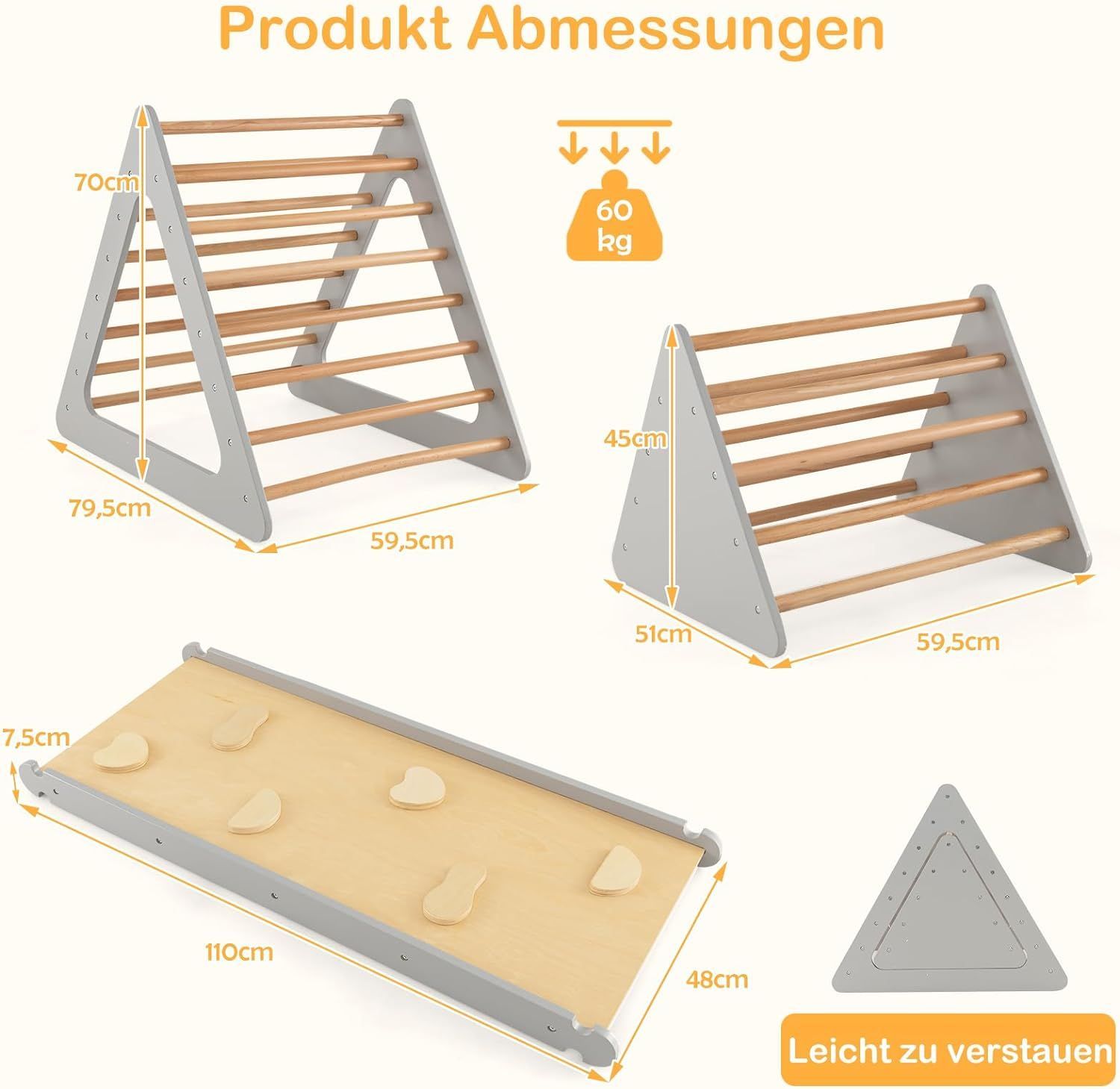 Produkt Abmessungen

70cm

79,5cm

59,5cm

60 kg

45cm

51cm

59,5cm

7,5cm

110cm

48cm

Leicht zu verstauen