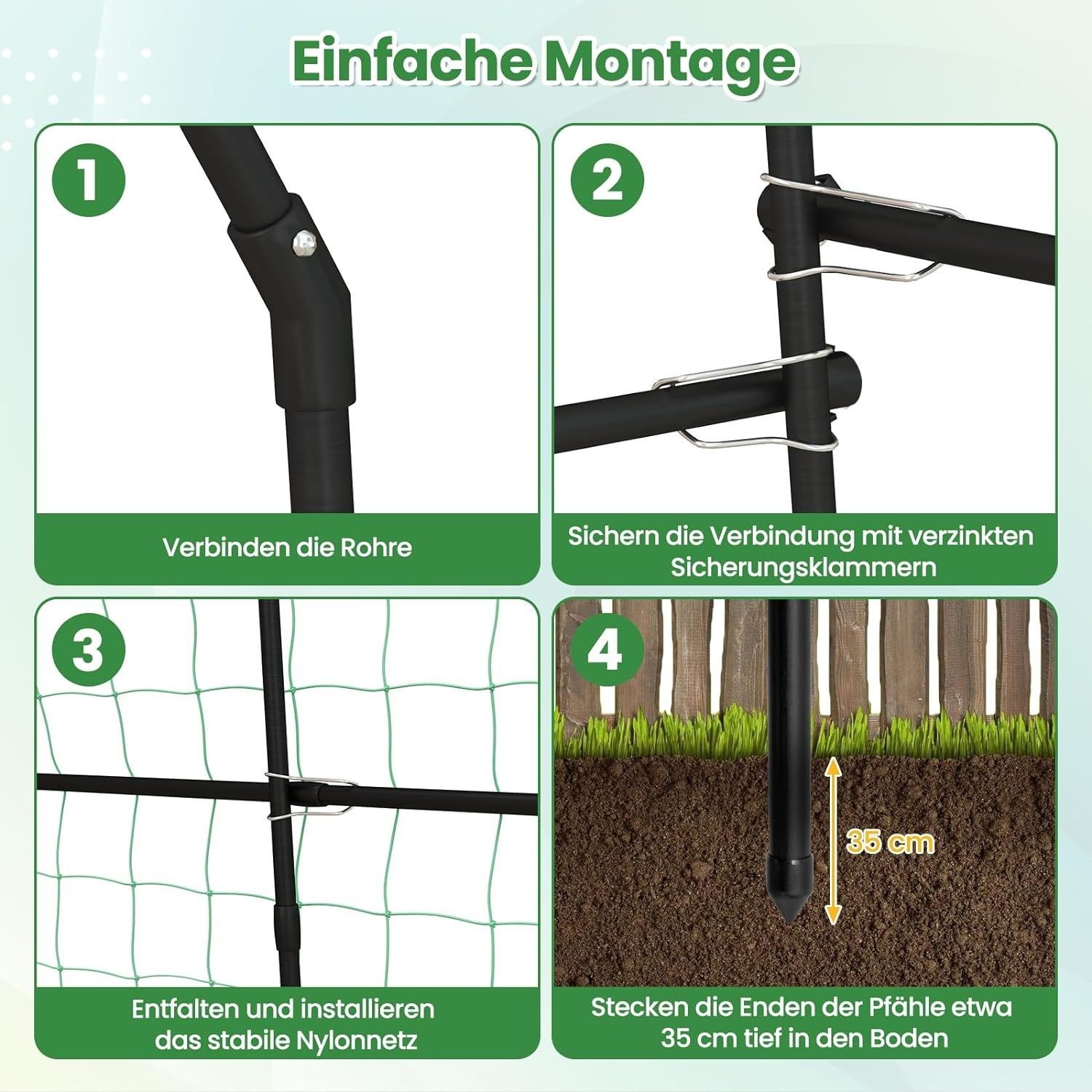 Einfache Montage

1

Verbinden die Rohre

2

Sichern die Verbindung mit verzinkten Sicherungsklammern

3

Entfalten und installieren das stabile Nylonnetz

4

35 cm

Stecken die Enden der Pfähle etwa 35 cm tief in den Boden