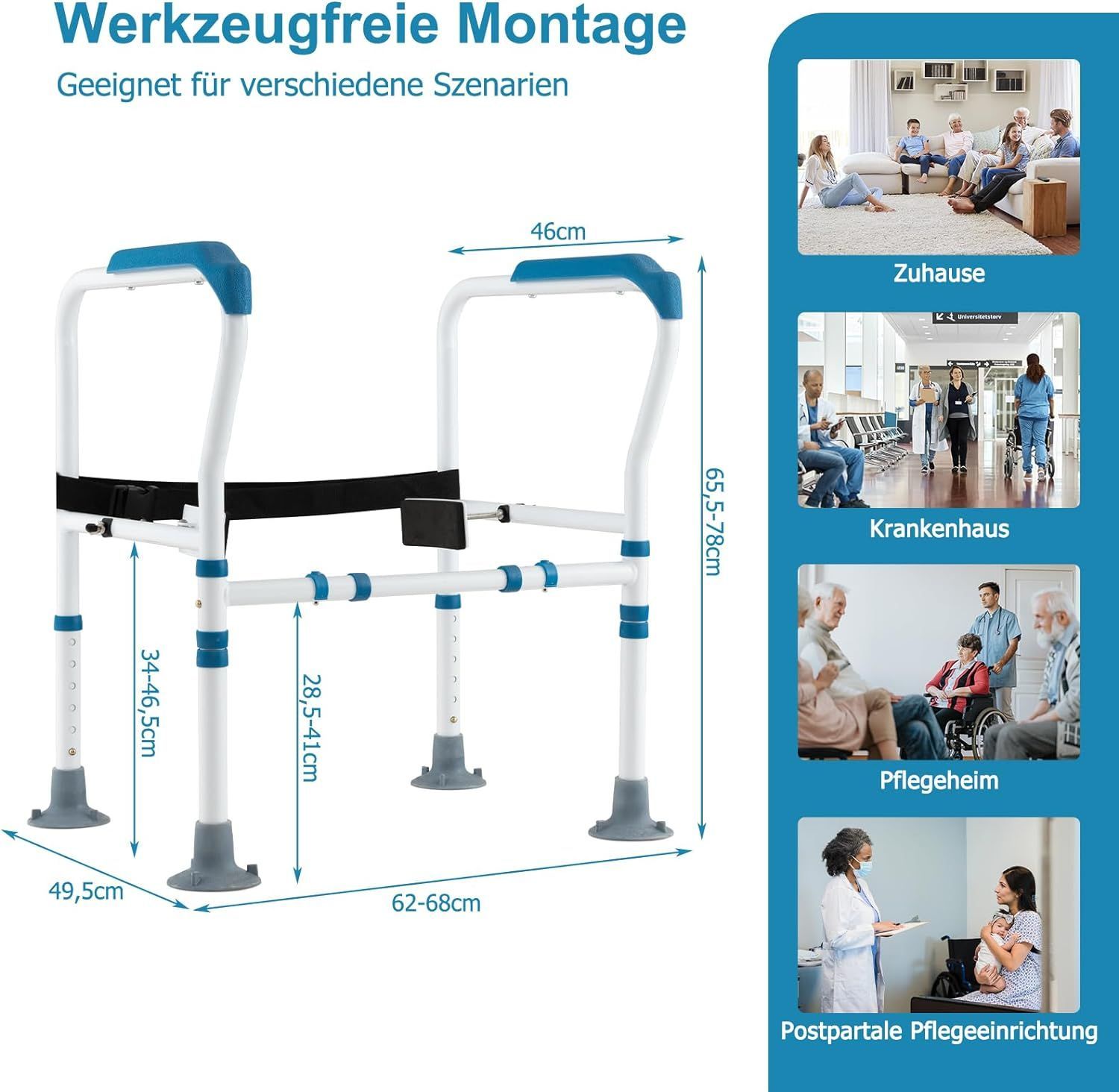 Werkzeugfreie Montage

Geeignet für verschiedene Szenarien

46cm

65,5-78cm

34-46,5cm

28,5-41cm

49,5cm

62-68cm

Zuhause

Universitetstorv

Krankenhaus

Pflegeheim

Postpartale Pflegeeinrichtung