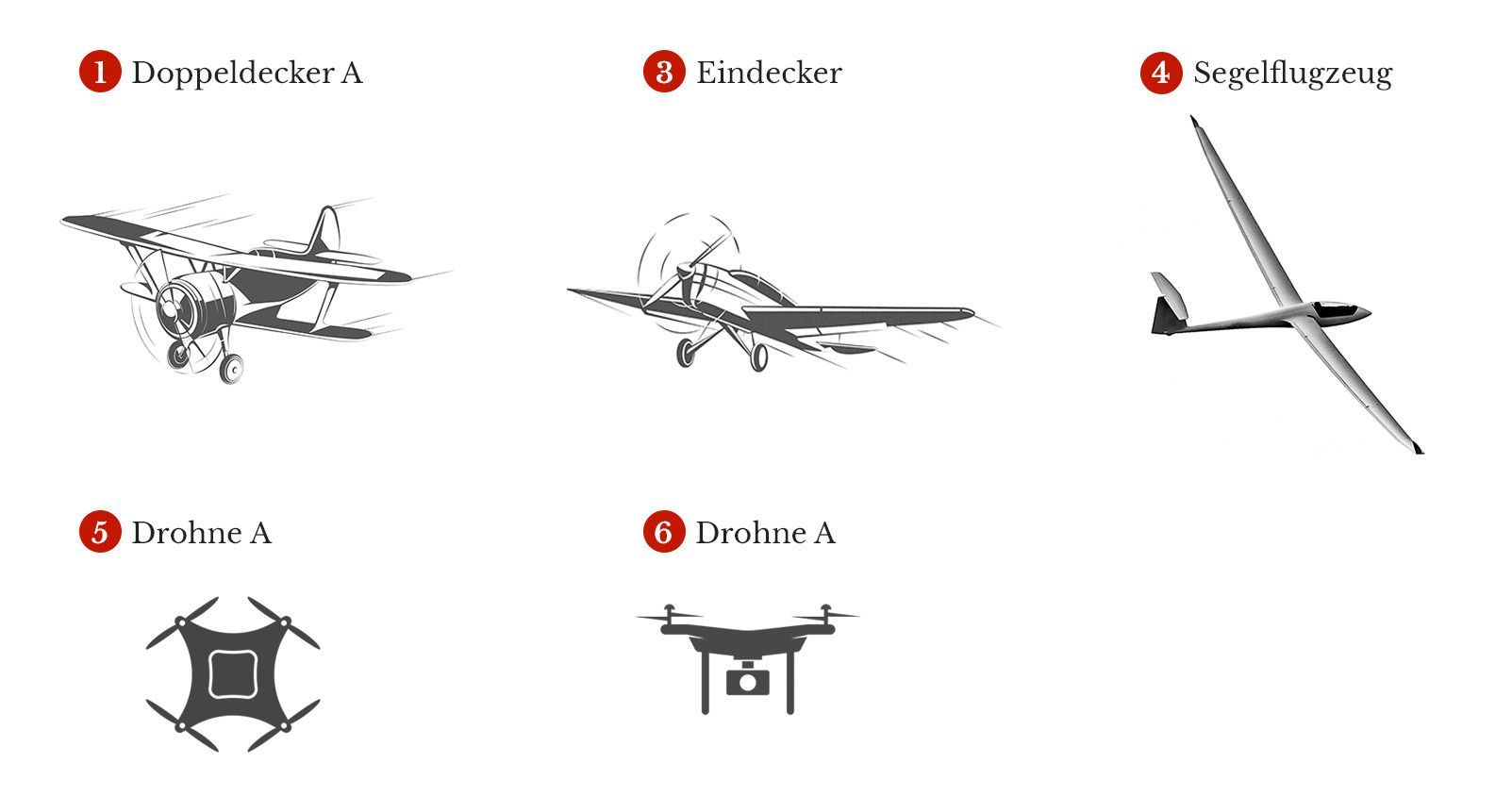 1 Doppeldecker A

3 Eindecker

4 Segelflugzeug

5 Drohne A

6 Drohne A