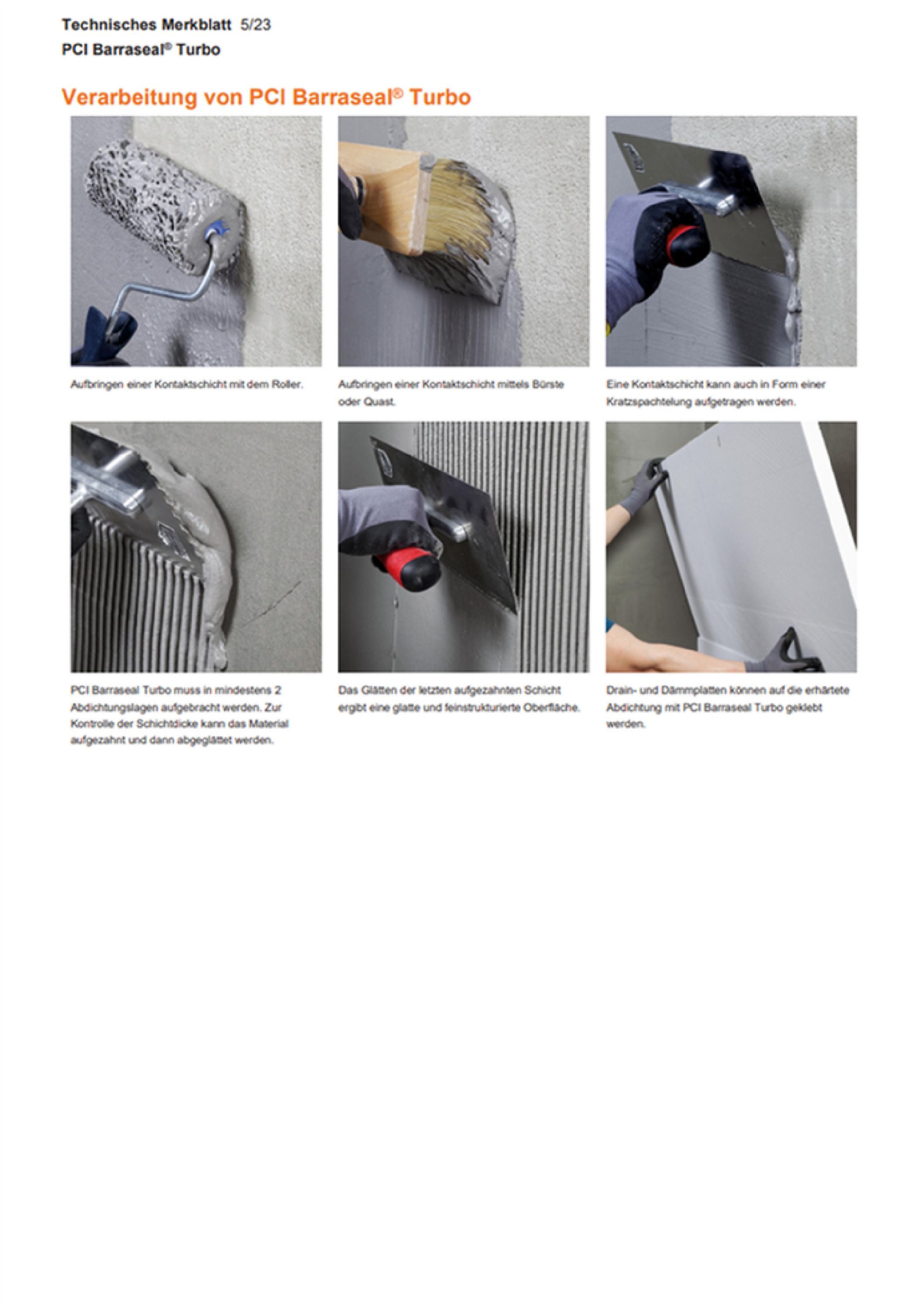 Technisches Merkblatt 5/23
PCI Barraseal® Turbo

Verarbeitung von PCI Barraseal® Turbo

Aufbringen einer Kontaktschicht mit dem Roller.

Aufbringen einer Kontaktschicht mittels Bürste oder Quast.

Eine Kontaktschicht kann auch in Form einer Kratzspachtelung aufgetragen werden.

PCI Barraseal Turbo muss in mindestens 2 Abdichtungslagen aufgebracht werden. Zur Kontrolle der Schichtdicke kann das Material aufgezahnt und dann abgeglättet werden.

Das Glätten der letzten aufgezahnten Schicht ergibt eine glatte und feinstrukturierte Oberfläche.

Drain- und Dämmplatten können auf die erhärtete Abdichtung mit PCI Barraseal Turbo geklebt werden.