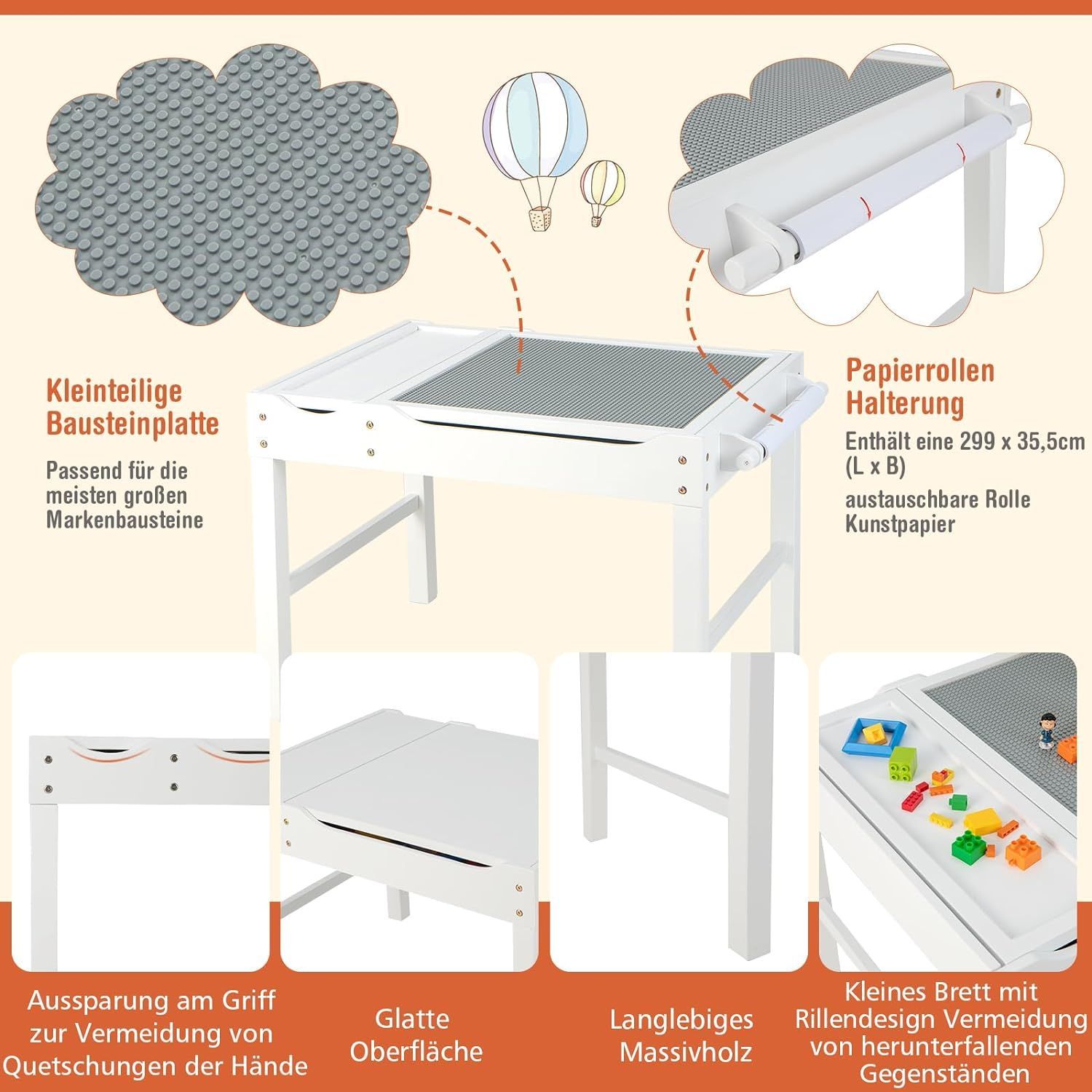 Kleinteilige Bausteinplatte

Passend für die meisten großen Markenbausteine

Papierrollen Halterung

Enthält eine 299 x 35,5cm (L x B)

austauschbare Rolle Kunstpapier

Aussparung am Griff zur Vermeidung von Quetschungen der Hände

Glatte Oberfläche

Langlebiges Massivholz

Kleines Brett mit Rillendesign Vermeidung von herunterfallenden Gegenständen