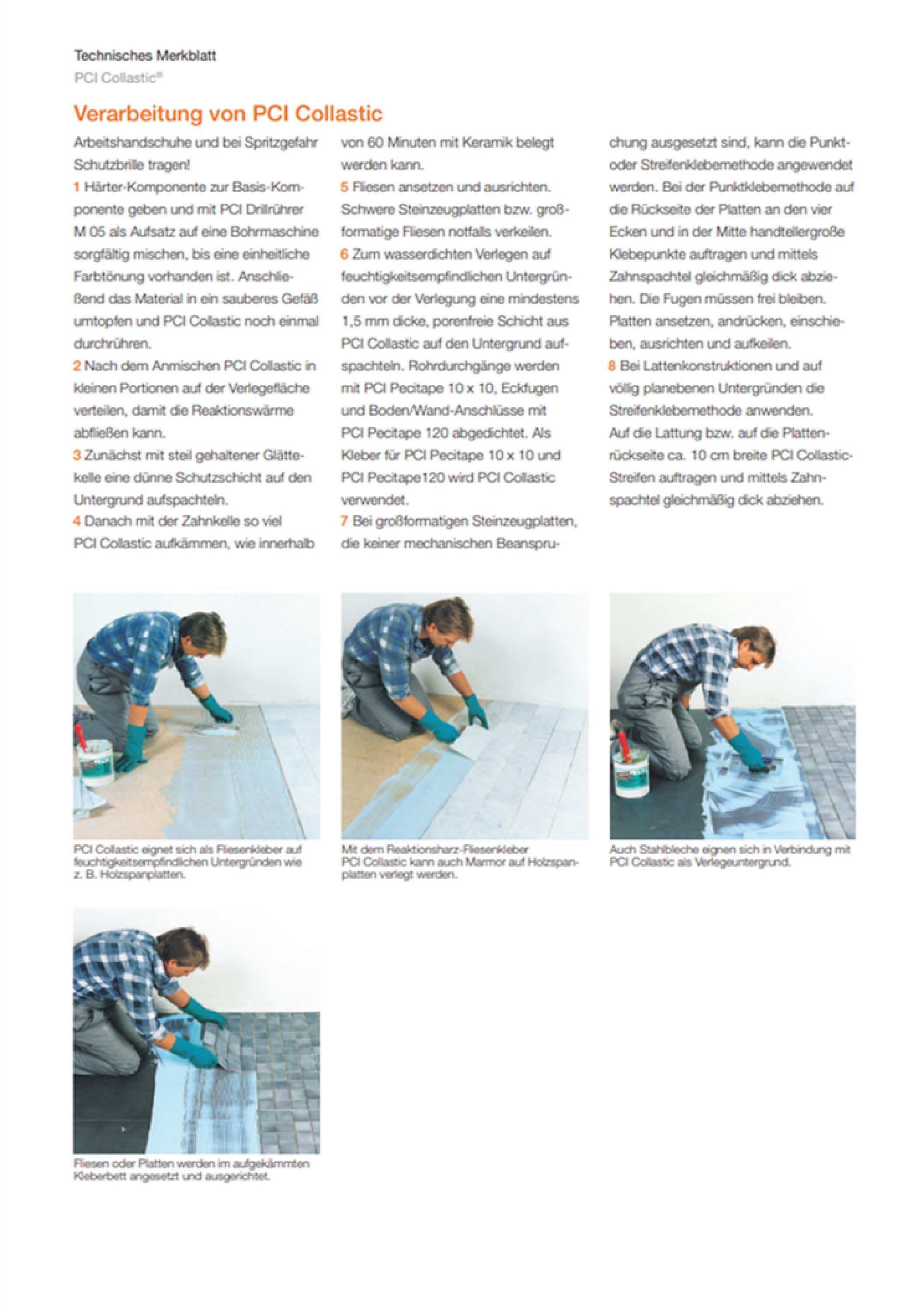 Technisches Merkblatt
PCI Collastic®

Verarbeitung von PCI Collastic

Arbeitshandschuhe und bei Spritzgefahr Schutzbrille tragen!
1 Härter-Komponente zur Basis-Komponente geben und mit PCI Drillrührer M 05 als Aufsatz auf eine Bohrmaschine sorgfältig mischen, bis eine einheitliche Farbtönung vorhanden ist. Anschließend das Material in ein sauberes Gefäß umtopfen und PCI Collastic noch einmal durchrühren.
2 Nach dem Anmischen PCI Collastic in kleinen Portionen auf der Verlegefläche verteilen, damit die Reaktionswärme abfließen kann.
3 Zunächst mit steil gehaltener Glättekelle eine dünne Schutzschicht auf den Untergrund aufspachteln.
4 Danach mit der Zahnkelle so viel PCI Collastic aufkämmen, wie innerhalb von 60 Minuten mit Keramik belegt werden kann.
5 Fliesen ansetzen und ausrichten. Schwere Steinzeugplatten bzw. großformatige Fliesen notfalls verkeilen.
6 Zum wasserdichten Verlegen auf feuchtigkeitsempfindlichen Untergründen vor der Verlegung eine mindestens 1,5 mm dicke, porenfreie Schicht aus PCI Collastic auf den Untergrund aufspachteln. Rohrdurchgänge werden mit PCI Pecitape 10 x 10, Eckfugen und Boden/Wand-Anschlüsse mit PCI Pecitape 120 abgedichtet. Als Kleber für PCI Pecitape 10 x 10 und PCI Pecitape120 wird PCI Collastic verwendet.
7 Bei großformatigen Steinzeugplatten, die keiner mechanischen Beanspruchung ausgesetzt sind, kann die Punkt- oder Streifenklebemethode angewendet werden. Bei der Punktklebemethode auf die Rückseite der Platten an den vier Ecken und in der Mitte handtellergroße Klebepunkte auftragen und mittels Zahnspachtel gleichmäßig dick abziehen. Die Fugen müssen frei bleiben. Platten ansetzen, andrücken, einschieben, ausrichten und aufkeilen.
8 Bei Lattenkonstruktionen und auf völlig planebenen Untergründen die Streifenklebemethode anwenden. Auf die Lattung bzw. auf die Plattenrückseite ca. 10 cm breite PCI Collastic-Streifen auftragen und mittels Zahnspachtel gleichmäßig dick abziehen.

PCI Collastic eignet sich als Fliesenkleber auf feuchtigkeitsempfindlichen Untergründen wie z. B. Holzspanplatten.

Mit dem Reaktionsharz-Fliesenkleber PCI Collastic kann auch Marmor auf Holzspanplatten verlegt werden.

Auch Stahlbleche eignen sich in Verbindung mit PCI Collastic als Verlegeuntergrund.

Fliesen oder Platten werden im aufgekämmten Kleberbett angesetzt und ausgerichtet.