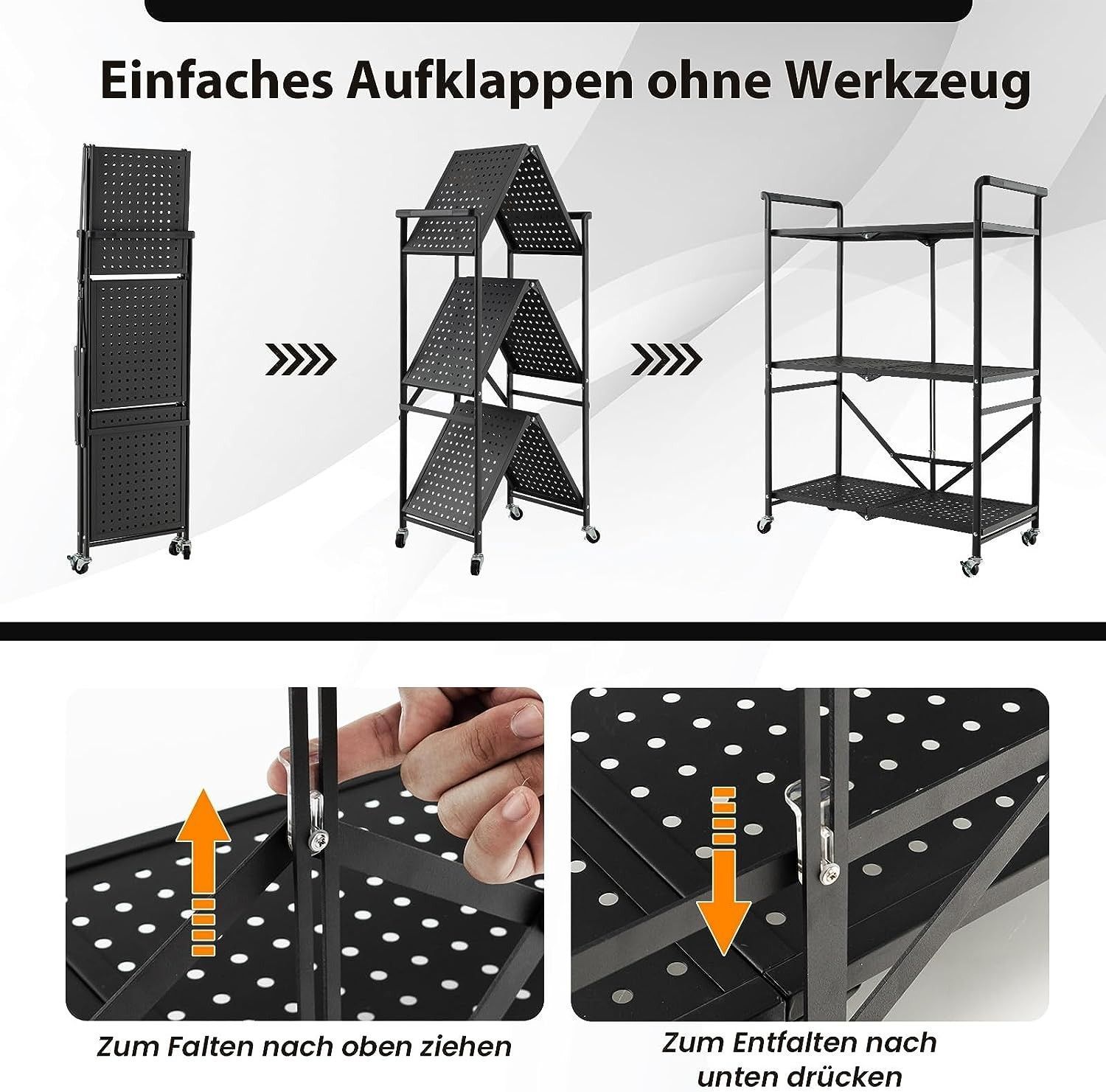 Einfaches Aufklappen ohne Werkzeug

Zum Falten nach oben ziehen

Zum Entfalten nach unten drücken